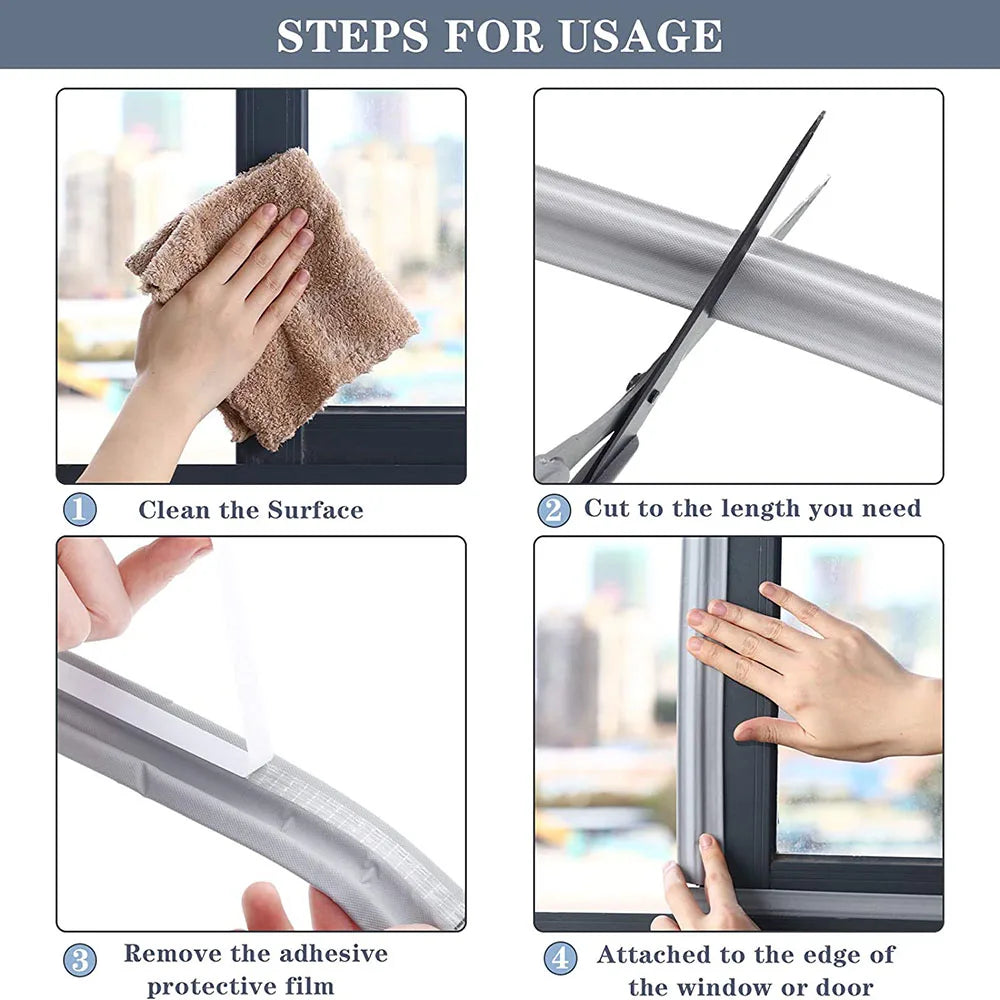 STEPS FOR USAGE

1 Clean the Surface

2 Cut to the length you need

3 Remove the adhesive protective film

4 Attached to the edge of the window or door