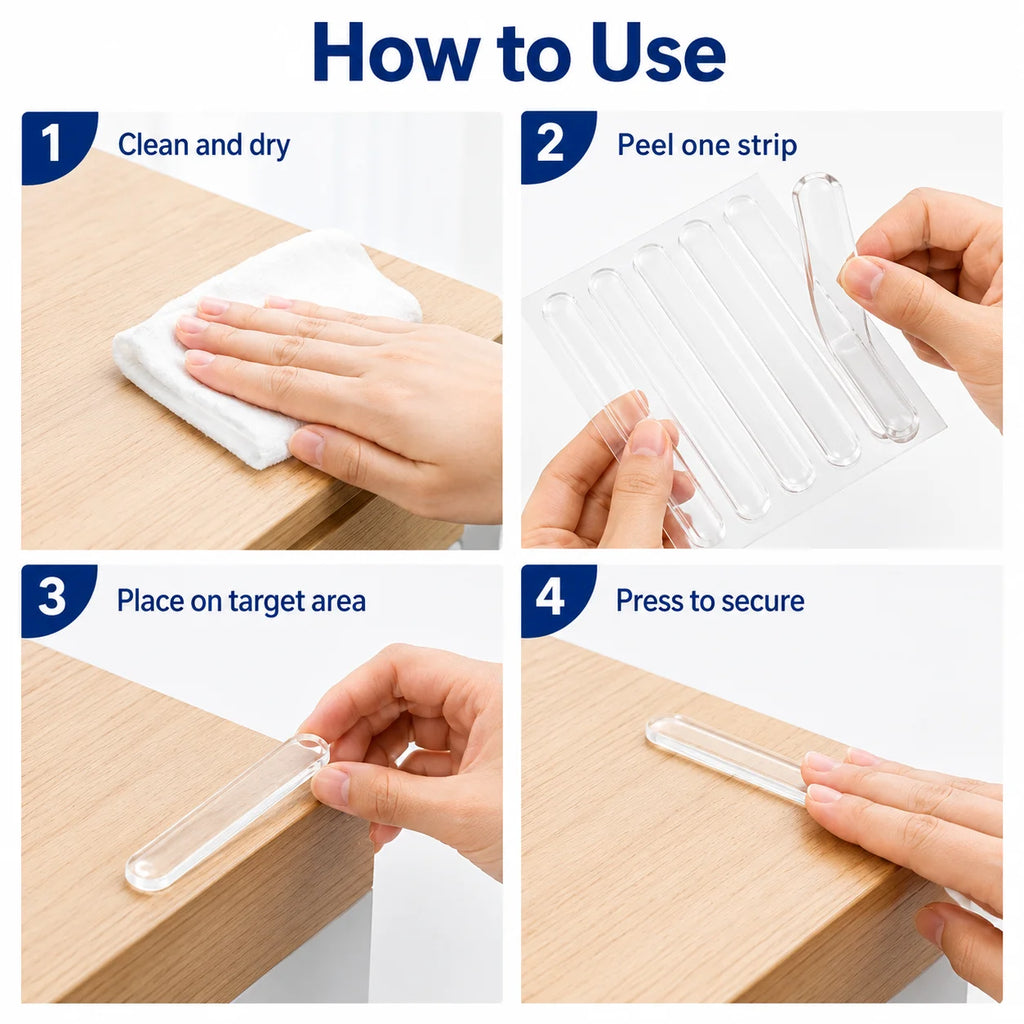 How to Use

1 Clean and dry

2 Peel one strip

3 Place on target area

4 Press to secure