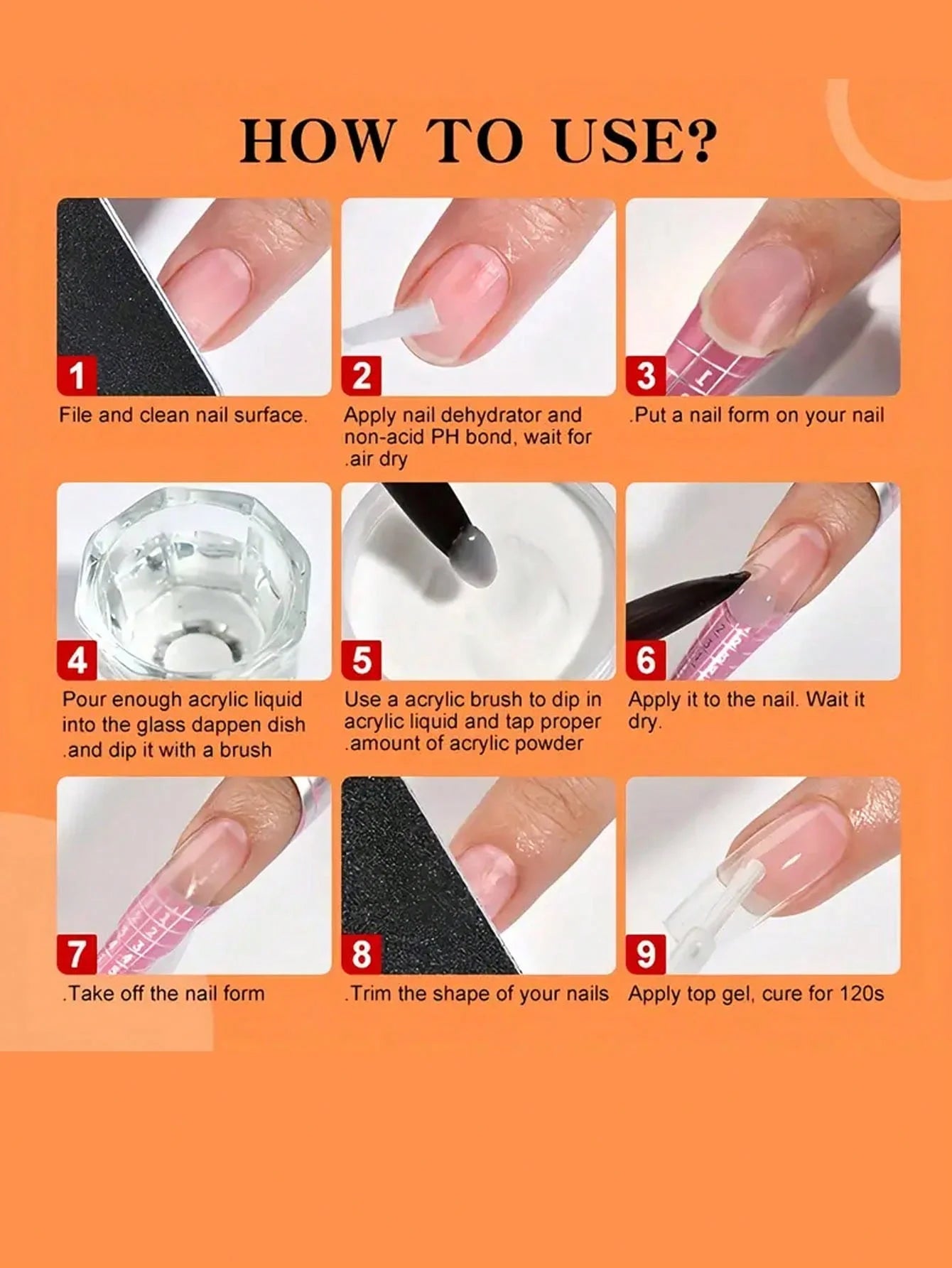 HOW TO USE?

1
File and clean nail surface.

2
Apply nail dehydrator and non-acid PH bond, wait for .air dry

3
.Put a nail form on your nail

4
Pour enough acrylic liquid into the glass dappen dish .and dip it with a brush

5
Use a acrylic brush to dip in acrylic liquid and tap proper .amount of acrylic powder

6
Apply it to the nail. Wait it dry.

7
.Take off the nail form

8
.Trim the shape of your nails

9
Apply top gel, cure for 120s