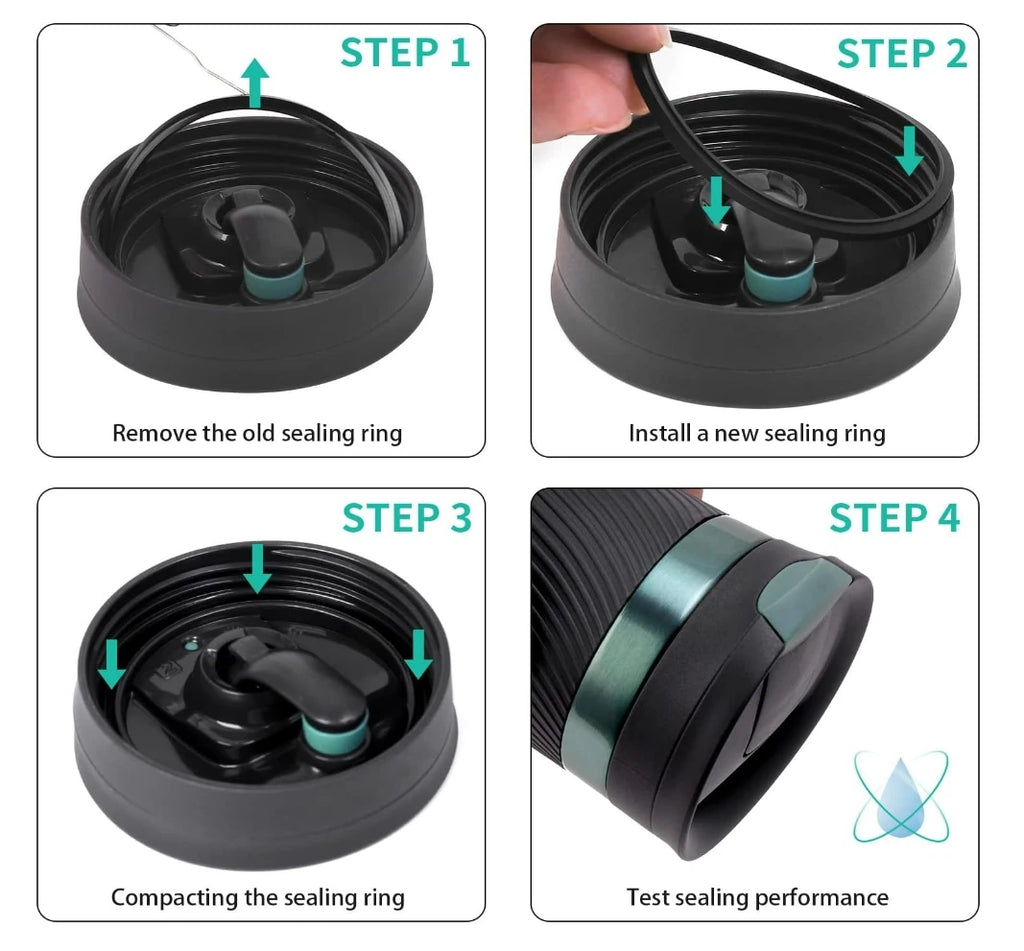 STEP 1

Remove the old sealing ring

STEP 2

Install a new sealing ring

STEP 3

Compacting the sealing ring

STEP 4

Test sealing performance