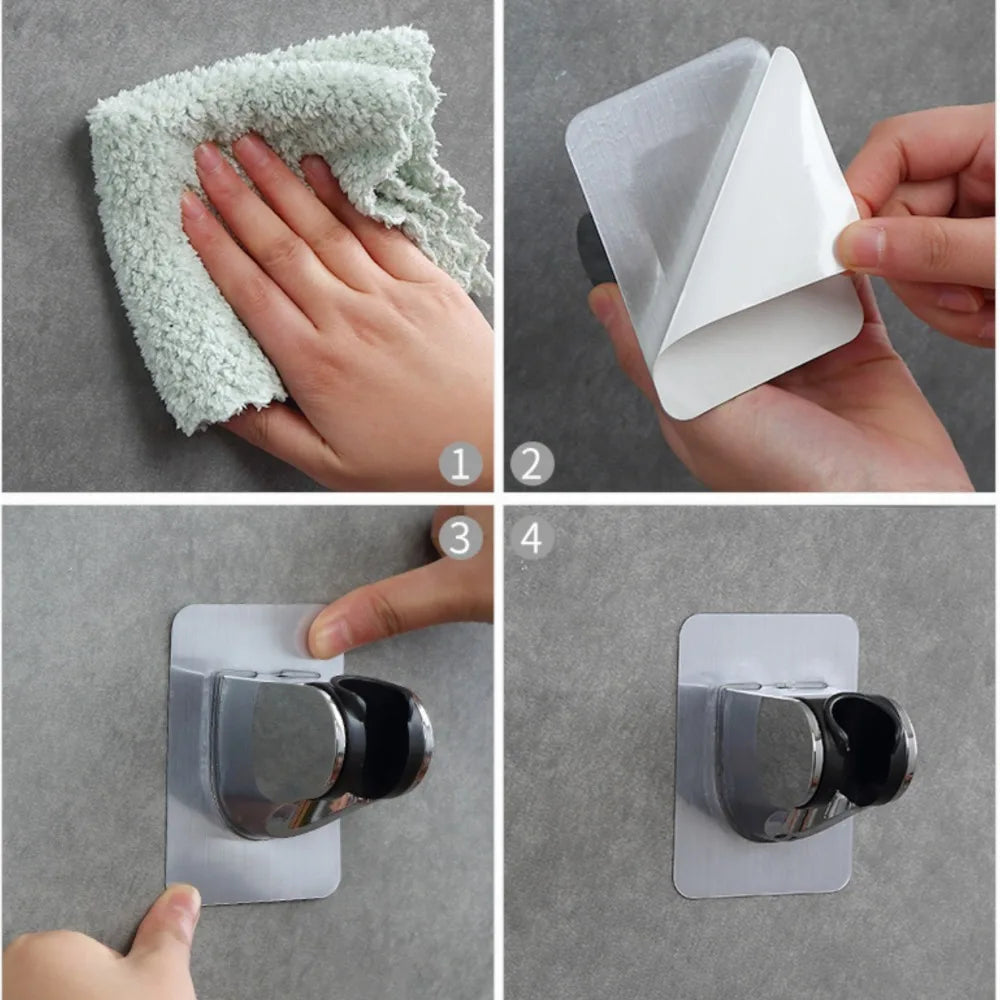 1
2
3
4