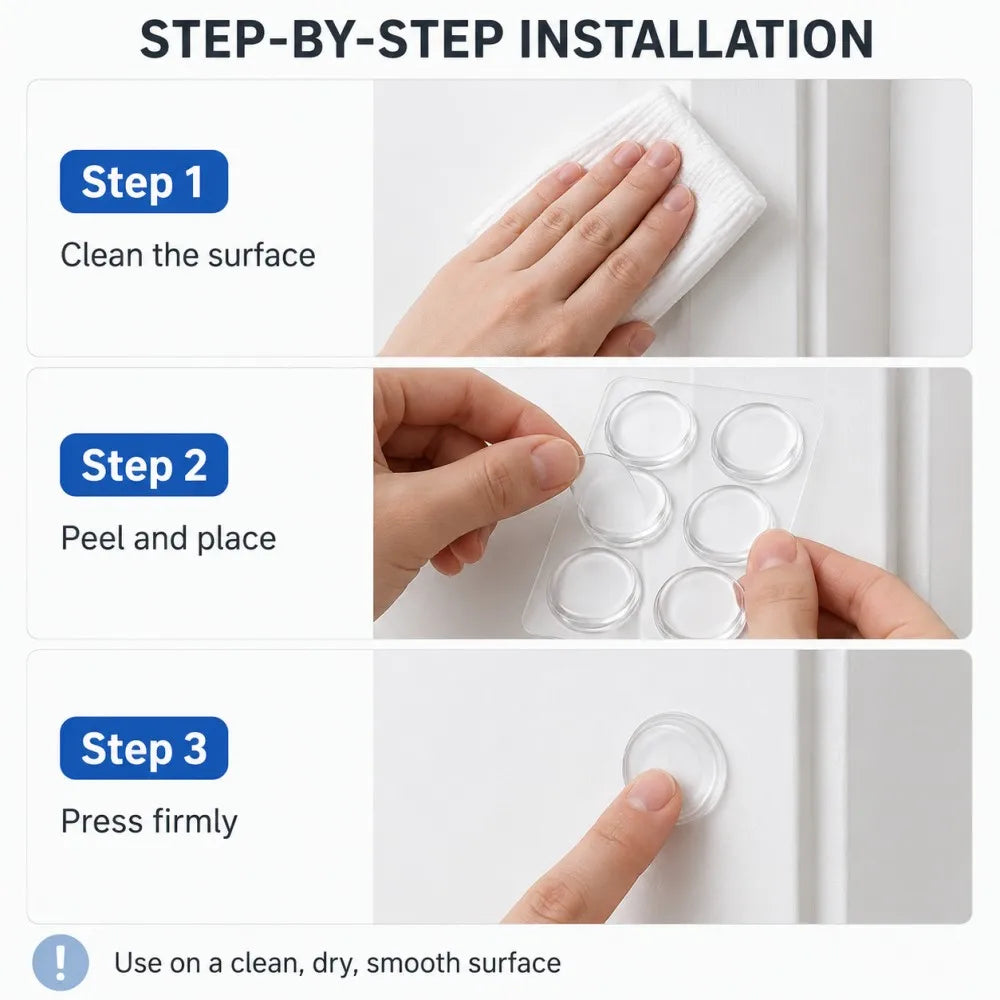 STEP-BY-STEP INSTALLATION

Step 1

Clean the surface

Step 2

Peel and place

Step 3

Press firmly

!

Use on a clean, dry, smooth surface