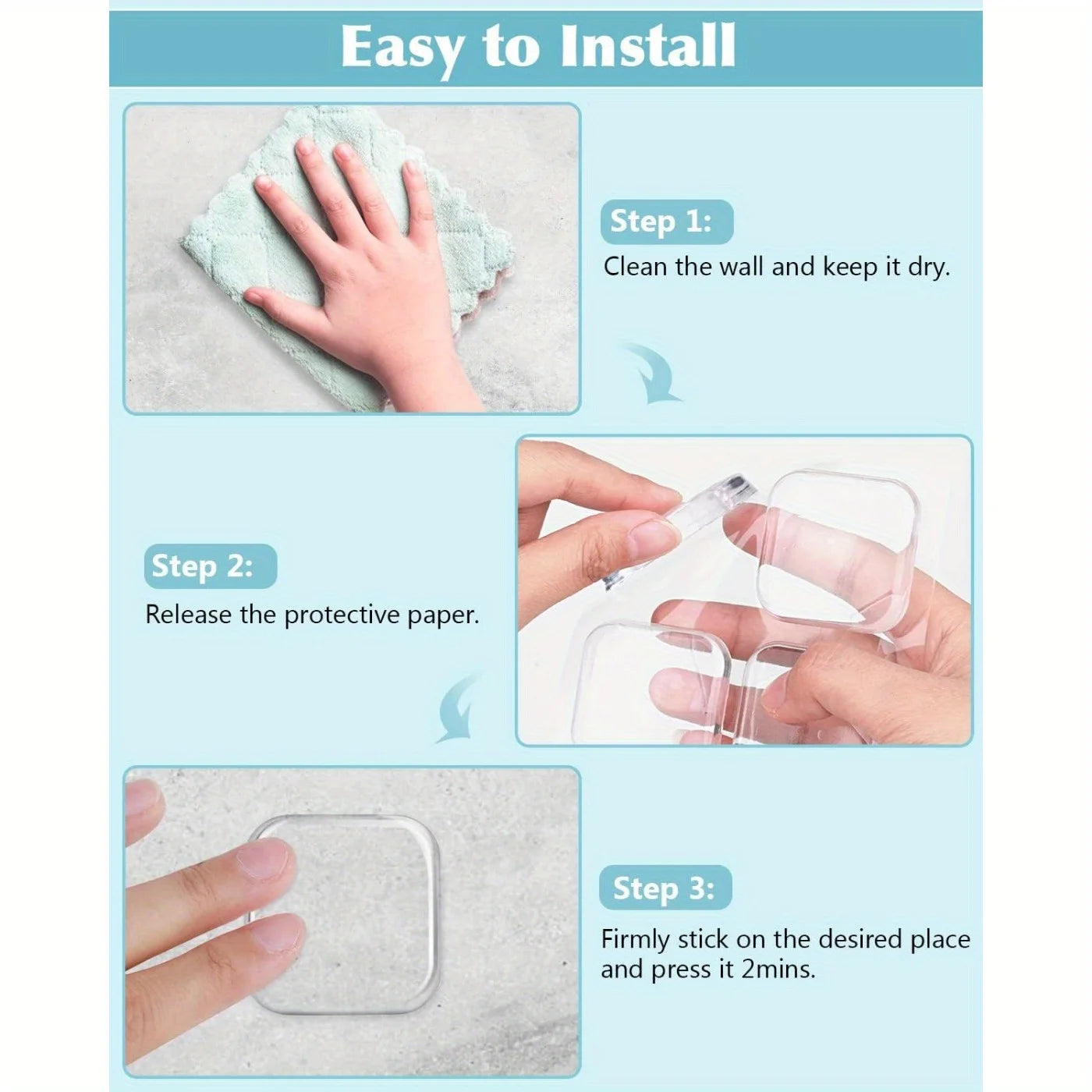 Easy to Install

Step 1:
Clean the wall and keep it dry.

Step 2:
Release the protective paper.

Step 3:
Firmly stick on the desired place and press it 2mins.