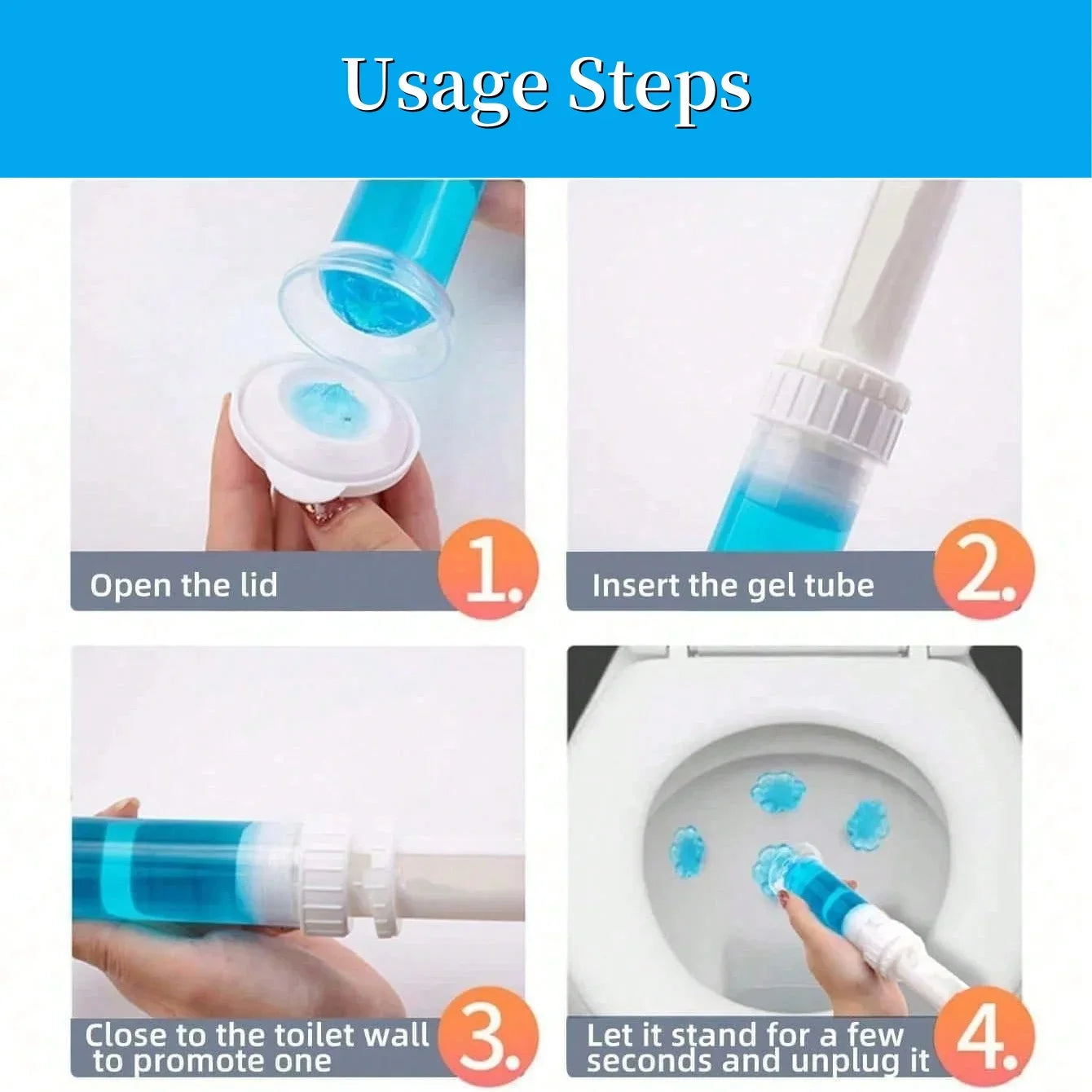 Usage Steps

Open the lid 1.

Insert the gel tube 2.

Close to the toilet wall to promote one 3.

Let it stand for a few seconds and unplug it 4.