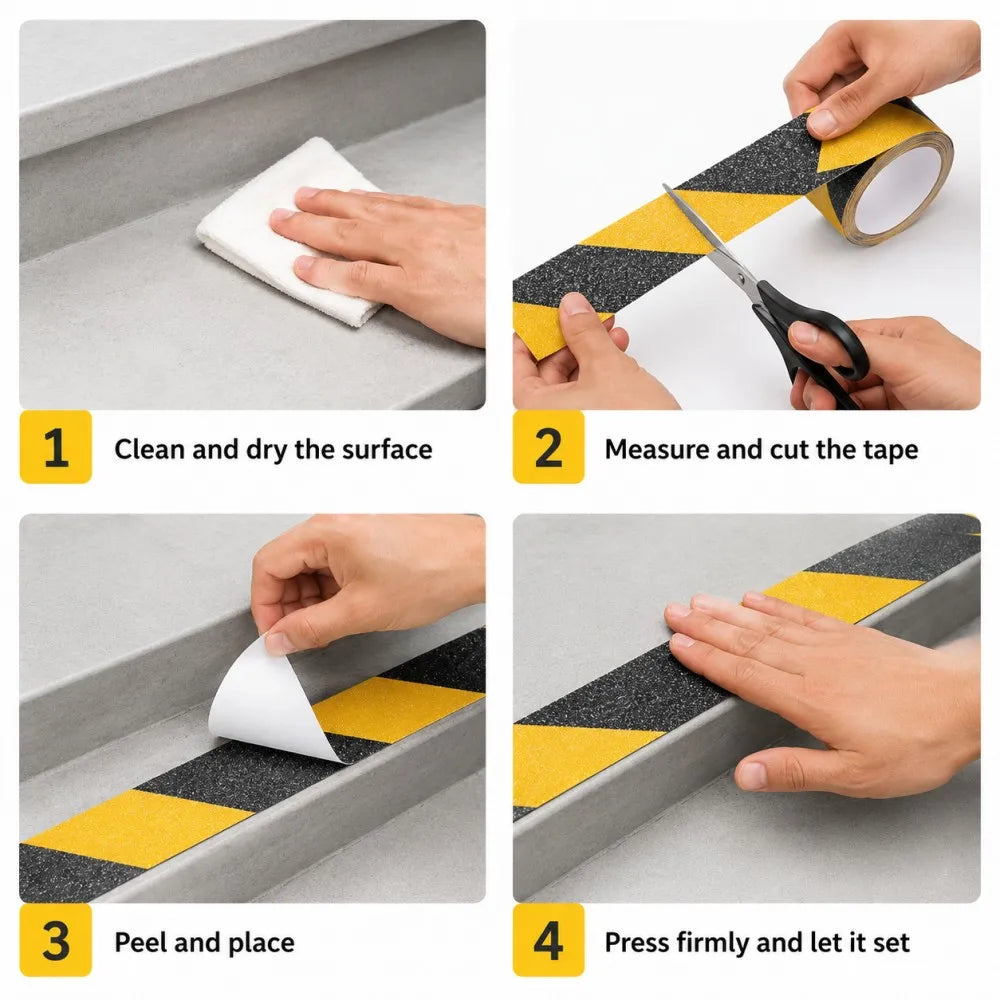 1 Clean and dry the surface

2 Measure and cut the tape

3 Peel and place

4 Press firmly and let it set