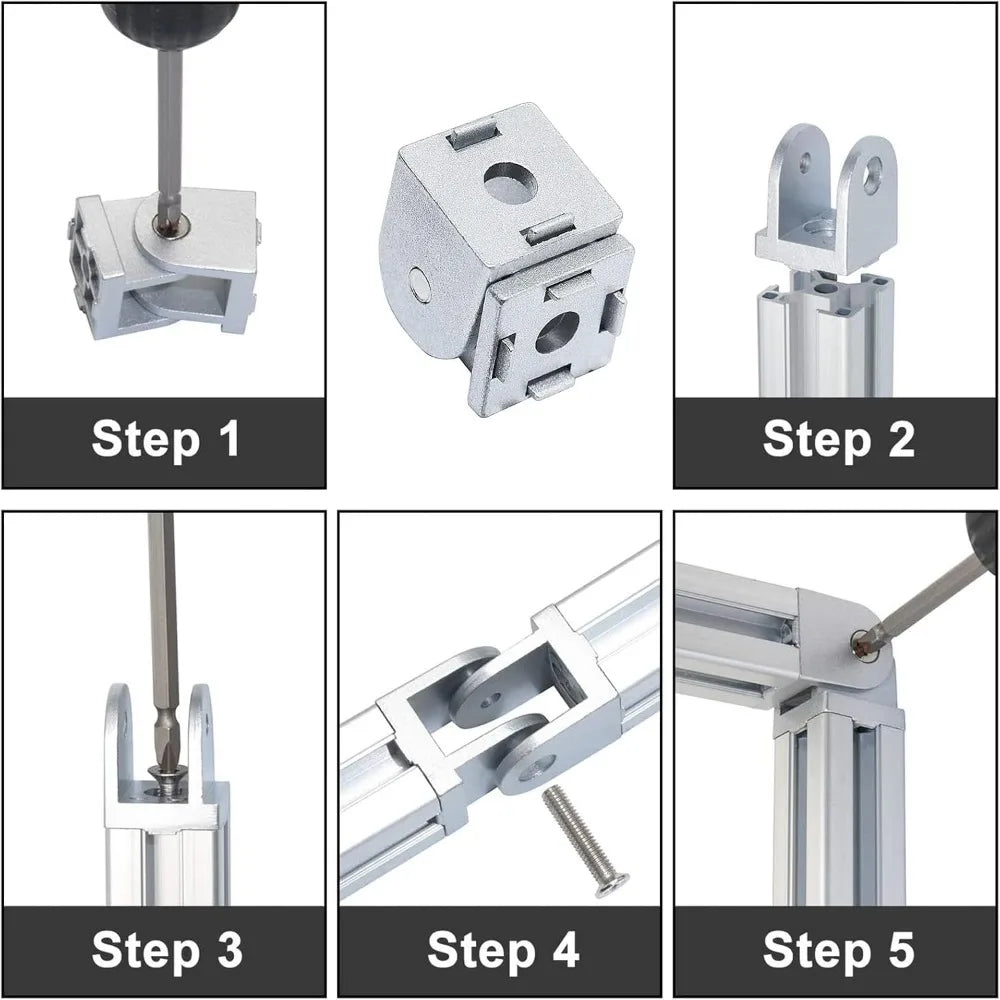 Step 1

Step 2

Step 3

Step 4

Step 5