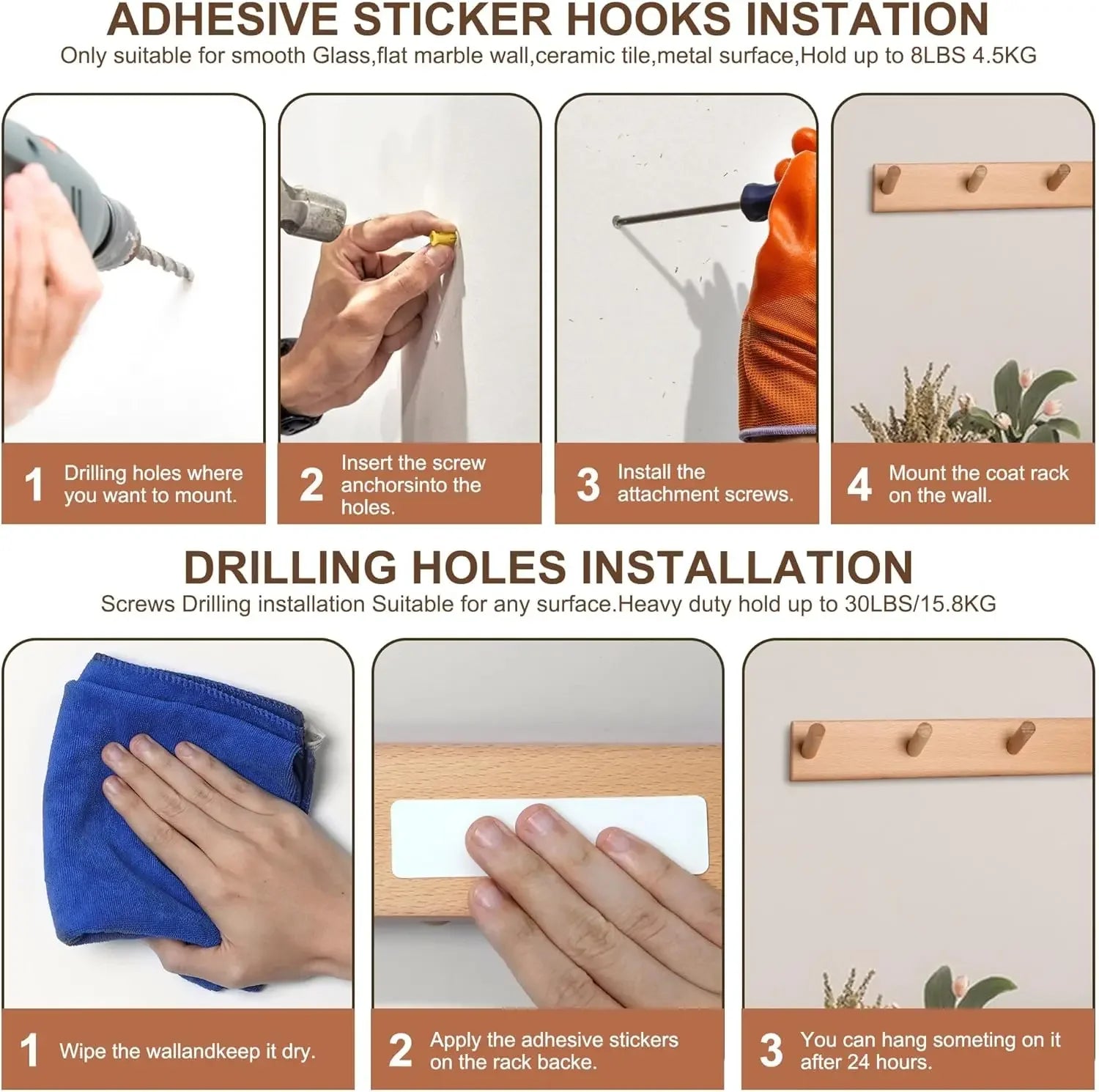 ADHESIVE STICKER HOOKS INSTATION

Only suitable for smooth Glass,flat marble wall,ceramic tile,metal surface,Hold up to 8LBS 4.5KG

1 Drilling holes where you want to mount.

2 Insert the screw anchorsinto the holes.

3 Install the attachment screws.

4 Mount the coat rack on the wall.

DRILLING HOLES INSTALLATION

Screws Drilling installation Suitable for any surface.Heavy duty hold up to 30LBS/15.8KG

1 Wipe the wallandkeep it dry.

2 Apply the adhesive stickers on the rack backe.

3 You can hang someting on it after 24 hours.