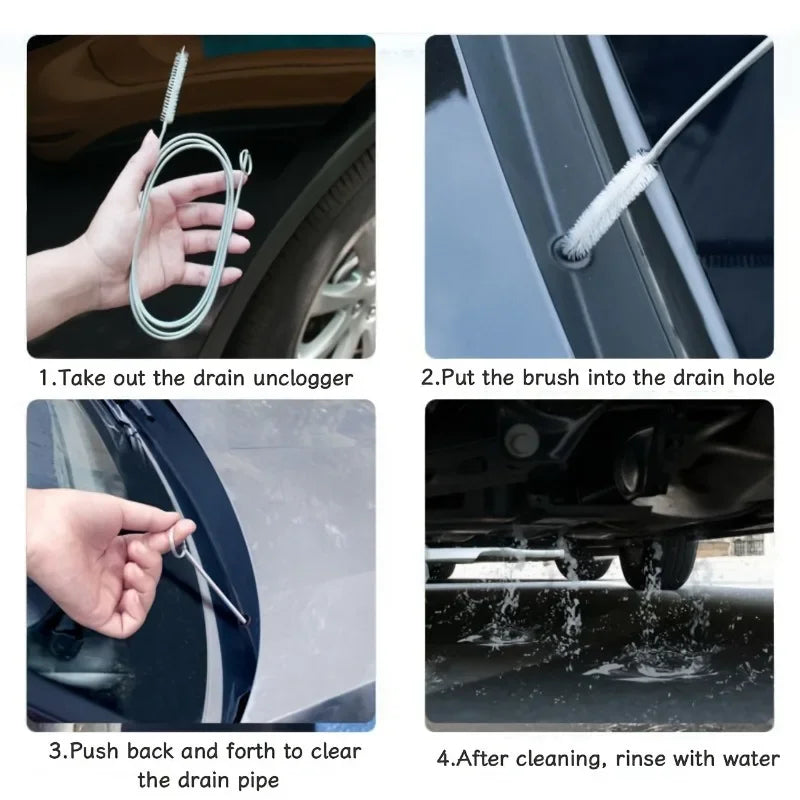 1.Take out the drain unclogger

2.Put the brush into the drain hole

3.Push back and forth to clear the drain pipe

4.After cleaning, rinse with water