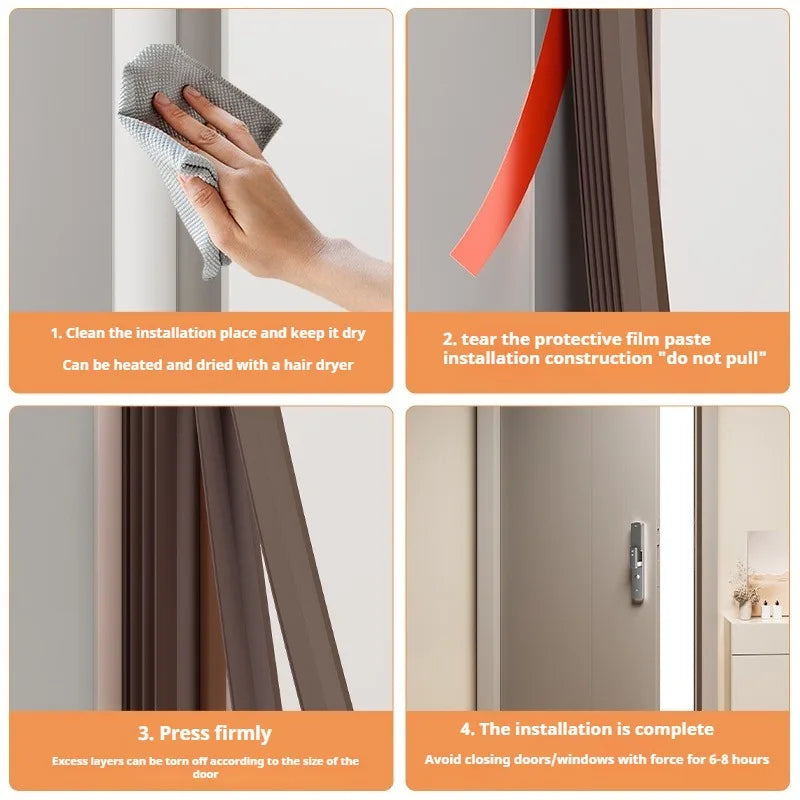 1. Clean the installation place and keep it dry

Can be heated and dried with a hair dryer

2. tear the protective film paste installation construction "do not pull"

3. Press firmly

Excess layers can be torn off according to the size of the door

4. The installation is complete

Avoid closing doors/windows with force for 6-8 hours