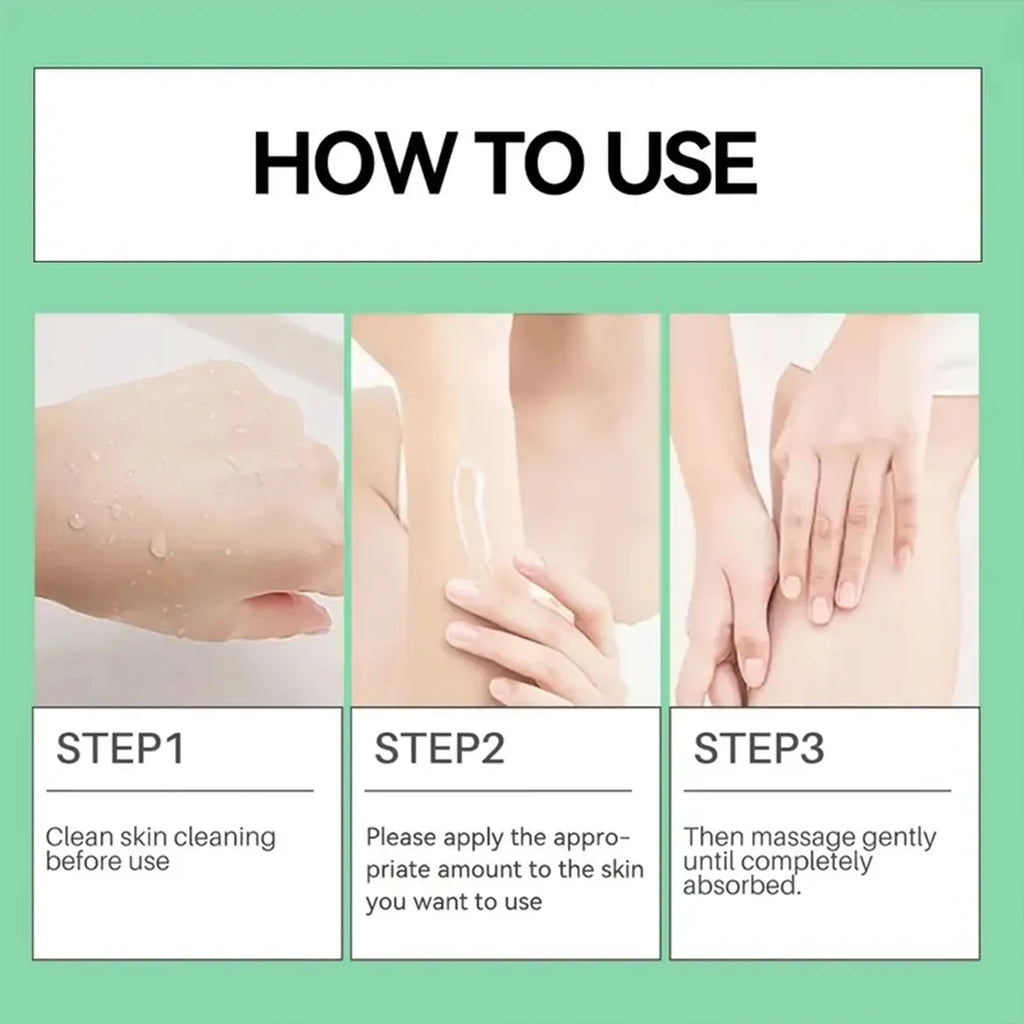 HOW TO USE

STEP1

Clean skin cleaning before use

STEP2

Please apply the appropriate amount to the skin you want to use

STEP3

Then massage gently until completely absorbed.