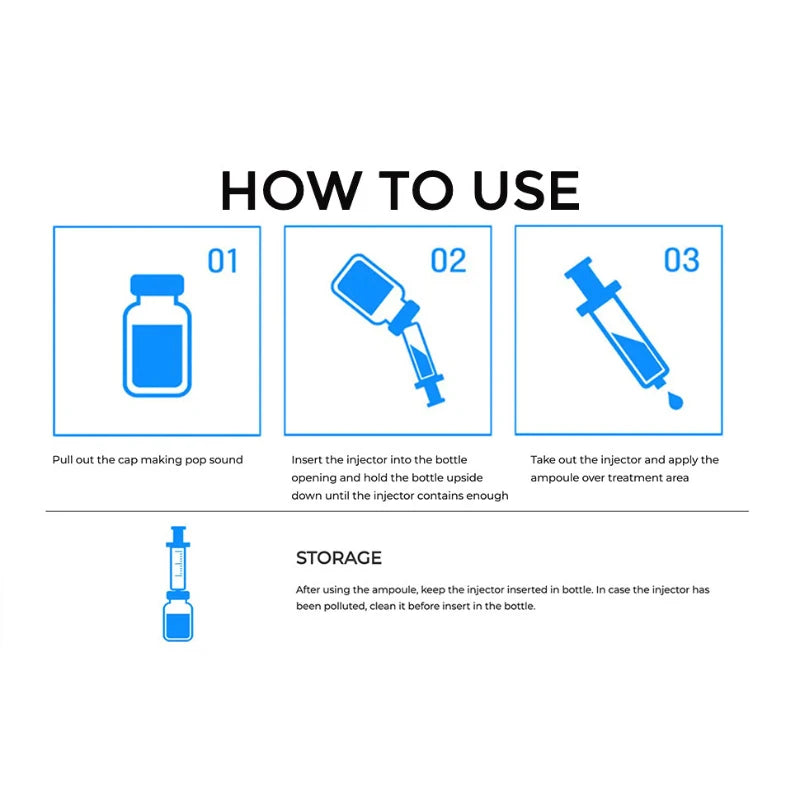 HOW TO USE

01

Pull out the cap making pop sound

02

Insert the injector into the bottle opening and hold the bottle upside down until the injector contains enough

03

Take out the injector and apply the ampoule over treatment area

STORAGE

After using the ampoule, keep the injector inserted in bottle. In case the injector has been polluted, clean it before insert in the bottle.