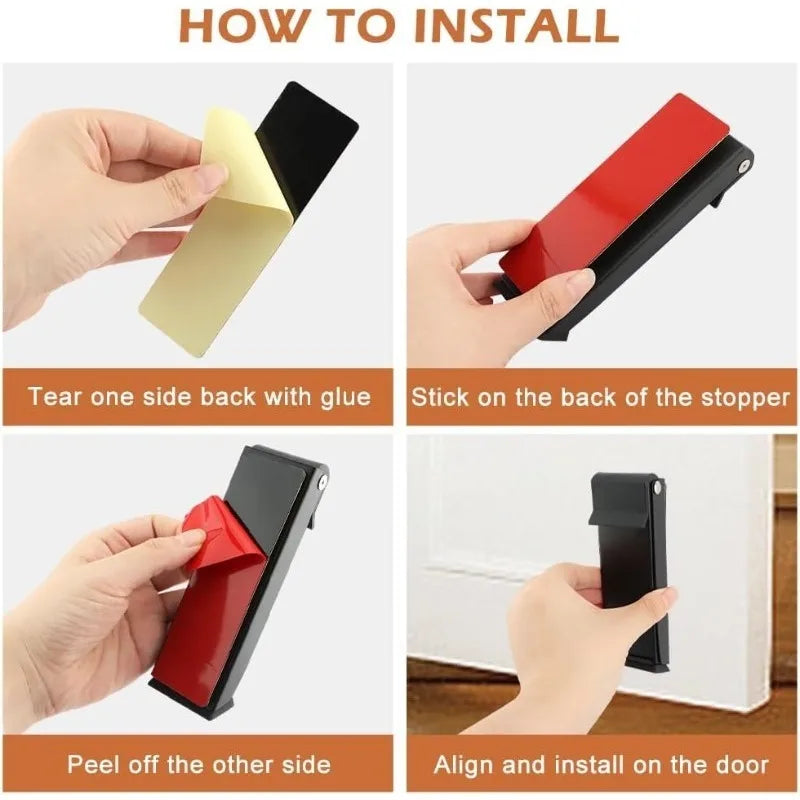 HOW TO INSTALL

Tear one side back with glue

Stick on the back of the stopper

Peel off the other side

Align and install on the door