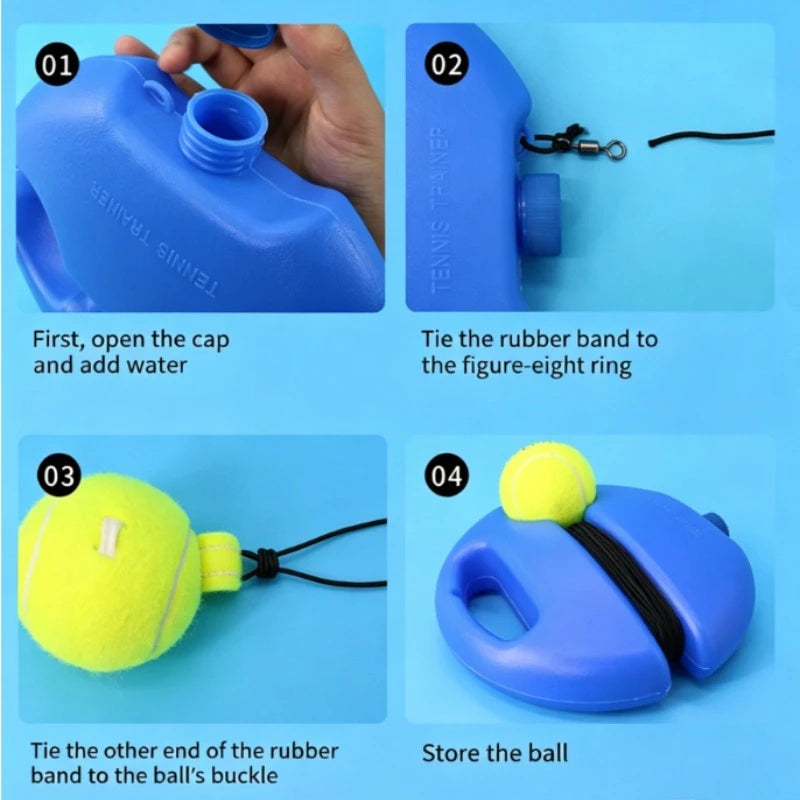 01

TENNIS TRAINER

First, open the cap and add water

02

TENNIS TRAINER

Tie the rubber band to the figure-eight ring

03

Tie the other end of the rubber band to the ball's buckle

04

Store the ball