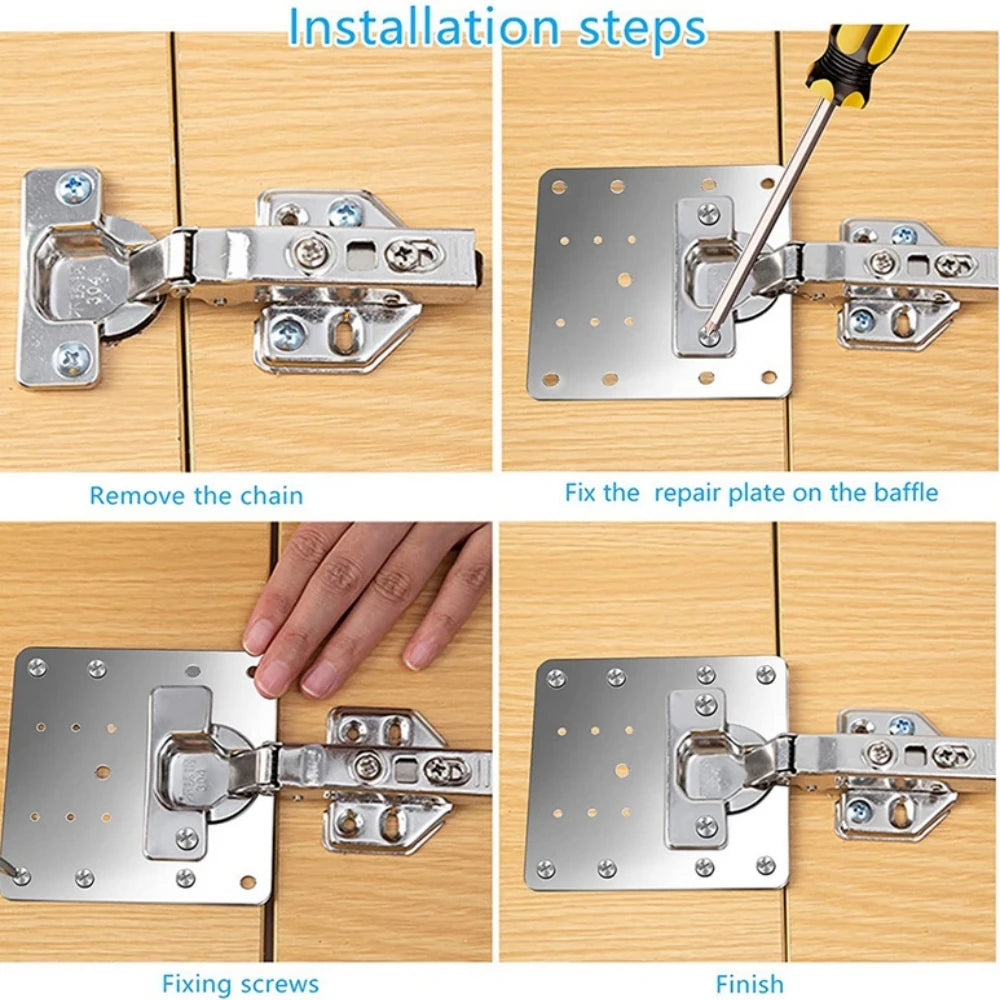 Installation steps

Remove the chain

Fix the repair plate on the baffle

Fixing screws

Finish