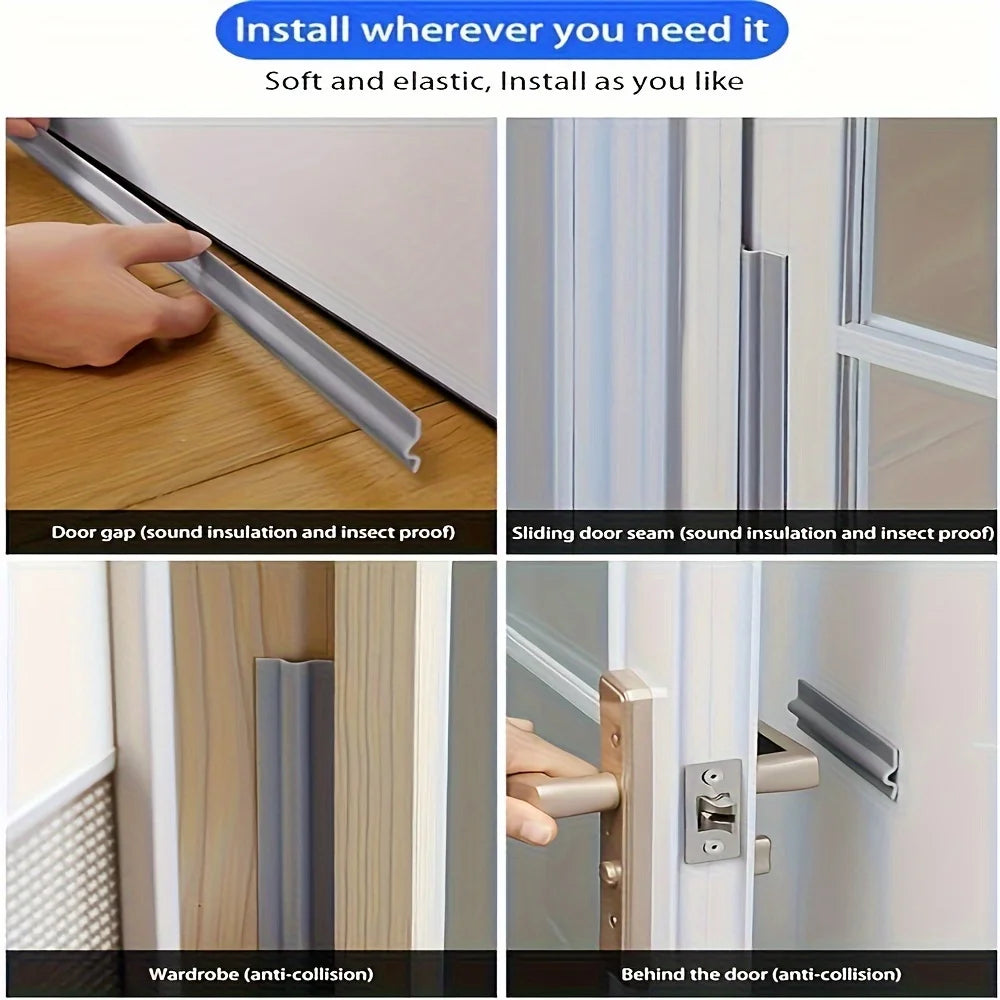 Install wherever you need it

Soft and elastic, Install as you like

Door gap (sound insulation and insect proof)

Sliding door seam (sound insulation and insect proof)

Wardrobe (anti-collision)

Behind the door (anti-collision)