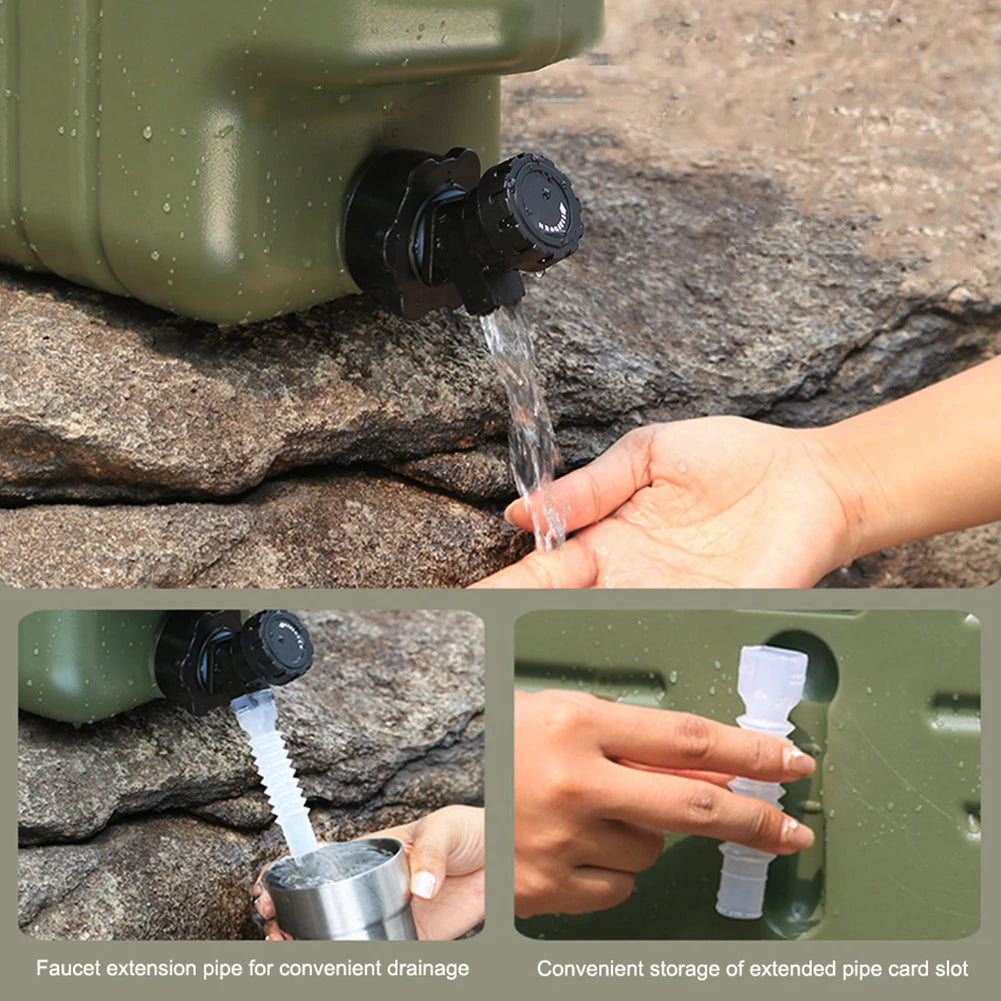 Faucet extension pipe for convenient drainage

Convenient storage of extended pipe card slot