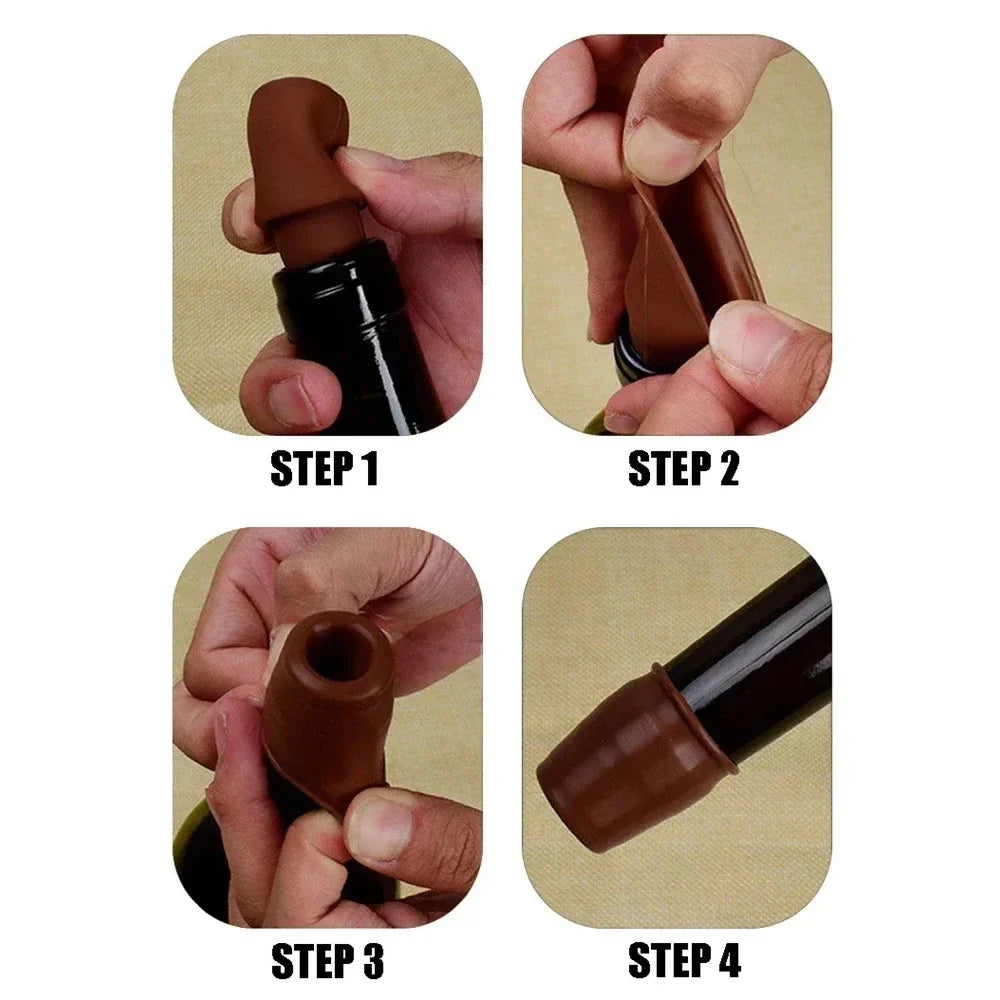 STEP 1

STEP 2

STEP 3

STEP 4