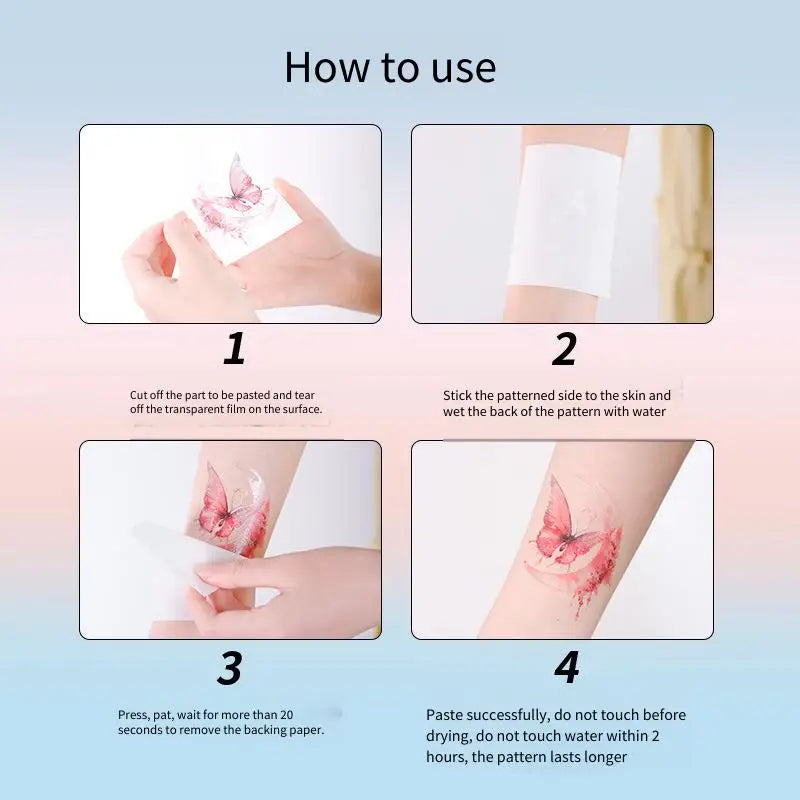 How to use

1

Cut off the part to be pasted and tear off the transparent film on the surface.

2

Stick the patterned side to the skin and wet the back of the pattern with water

3

Press, pat, wait for more than 20 seconds to remove the backing paper.

4

Paste successfully, do not touch before drying, do not touch water within 2 hours, the pattern lasts longer