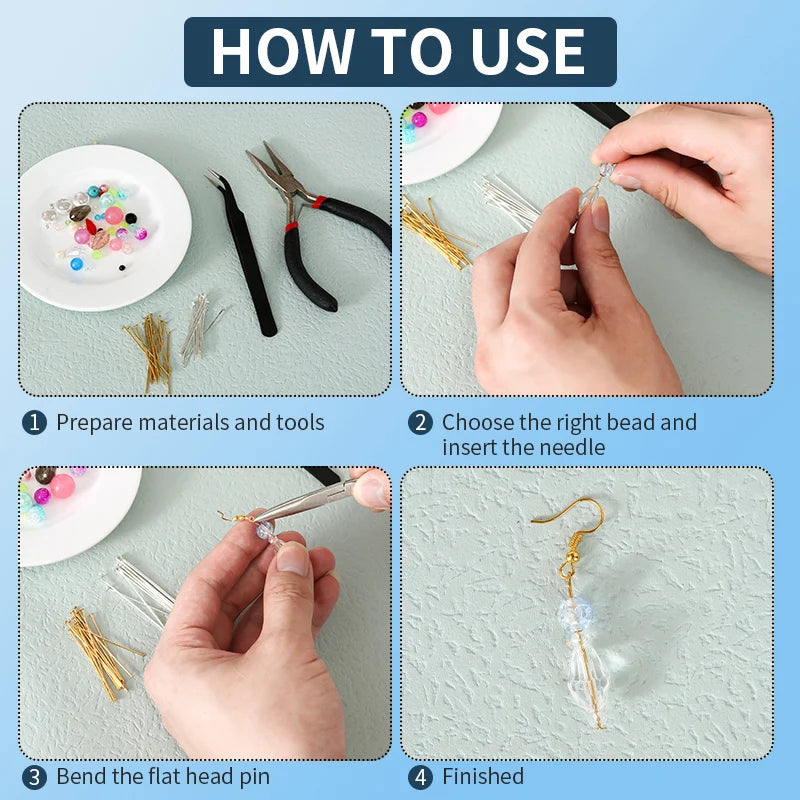 HOW TO USE

1 Prepare materials and tools

2 Choose the right bead and insert the needle

3 Bend the flat head pin

4 Finished