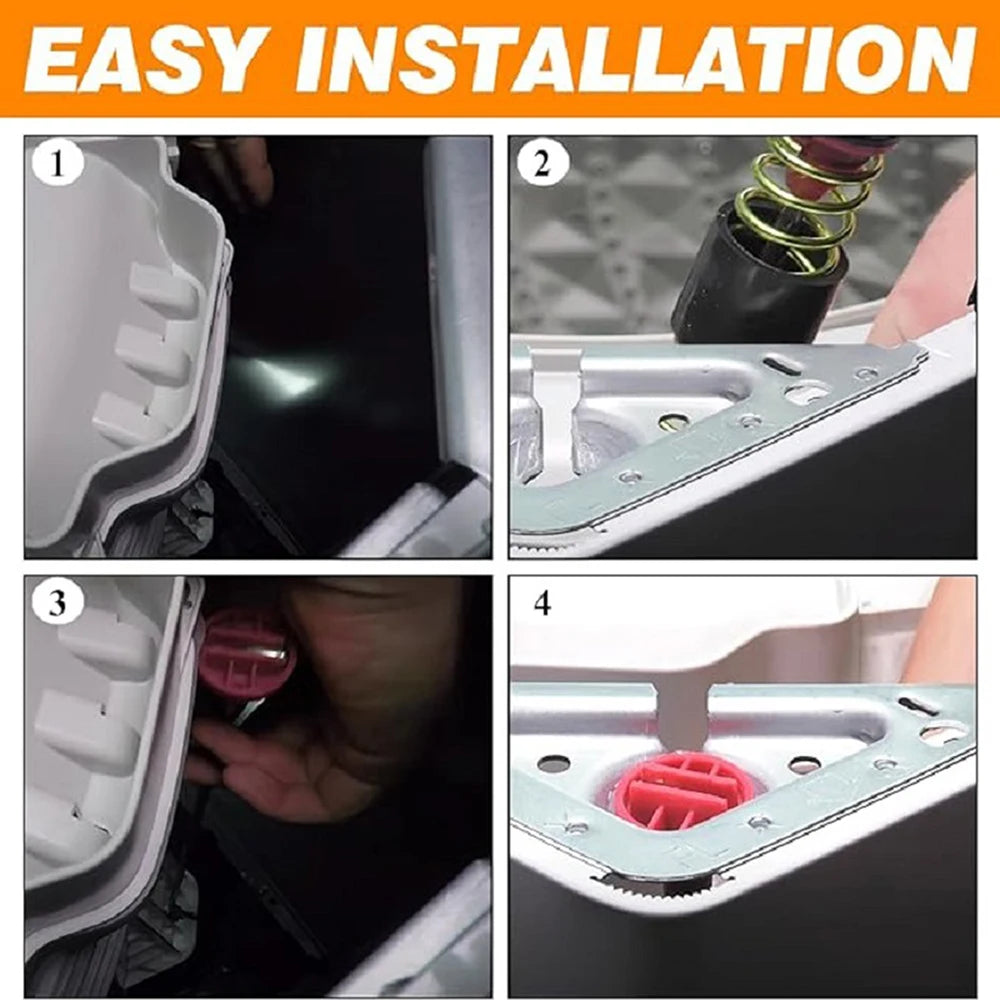 EASY INSTALLATION

1

2

3

4