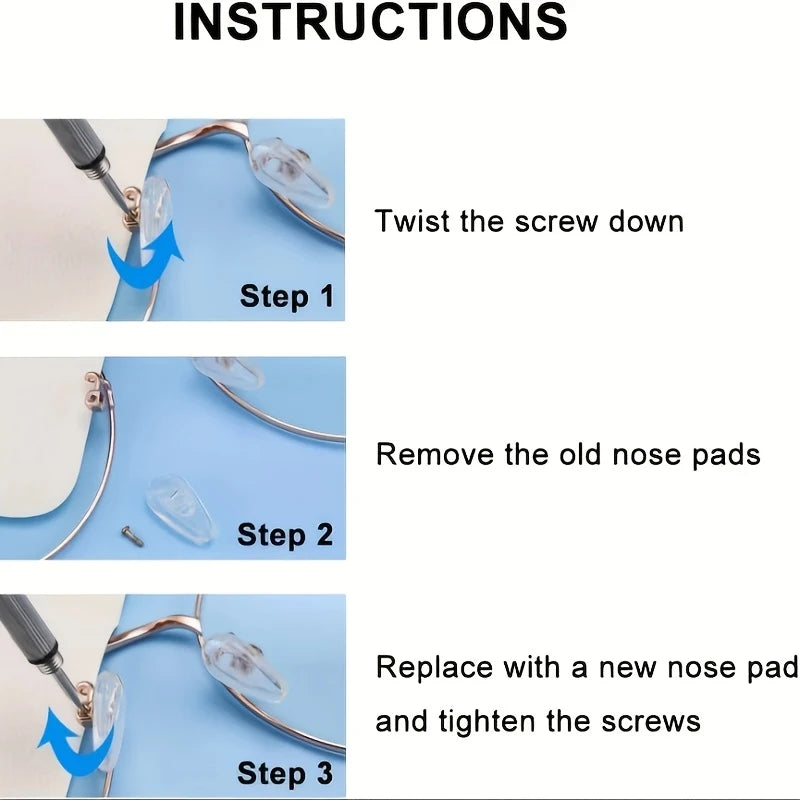 INSTRUCTIONS

Step 1

Twist the screw down

Step 2

Remove the old nose pads

Step 3

Replace with a new nose pad and tighten the screws