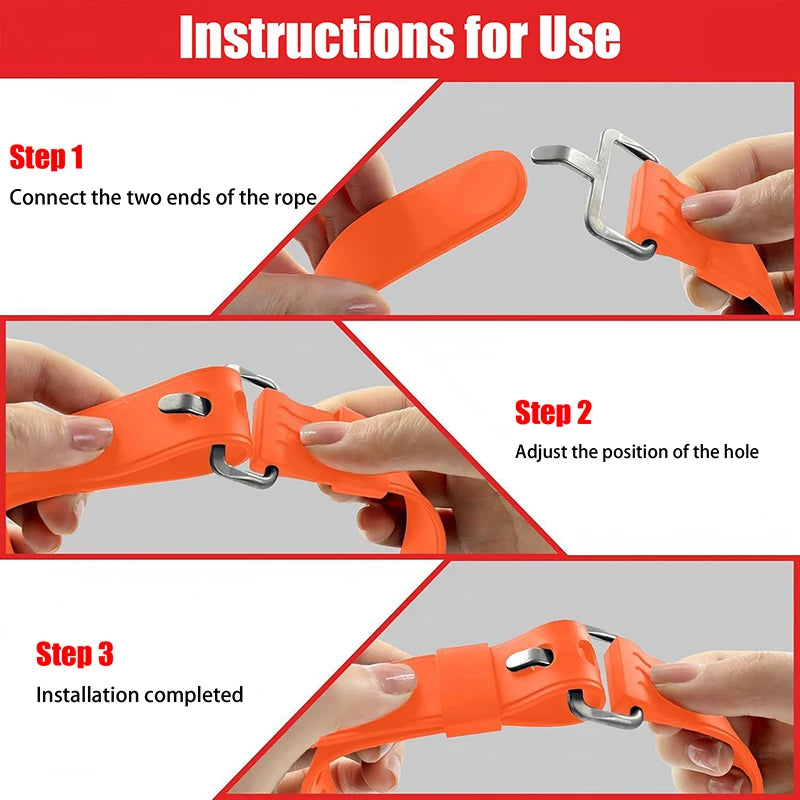 Instructions for Use

Step 1
Connect the two ends of the rope

Step 2
Adjust the position of the hole

Step 3
Installation completed