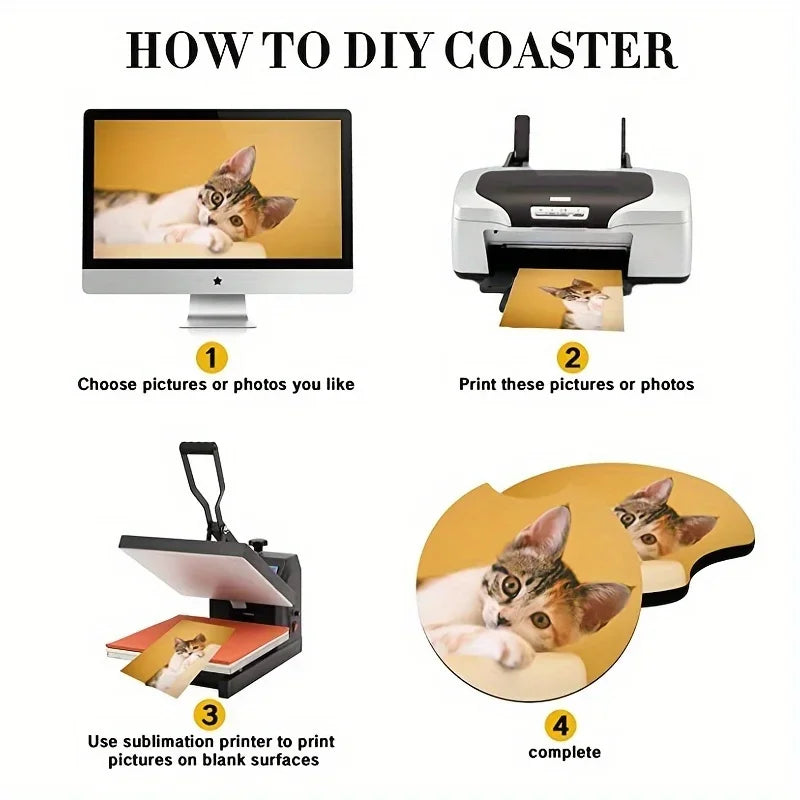 HOW TO DIY COASTER

1
Choose pictures or photos you like

2
Print these pictures or photos

3
Use sublimation printer to print pictures on blank surfaces

4
complete