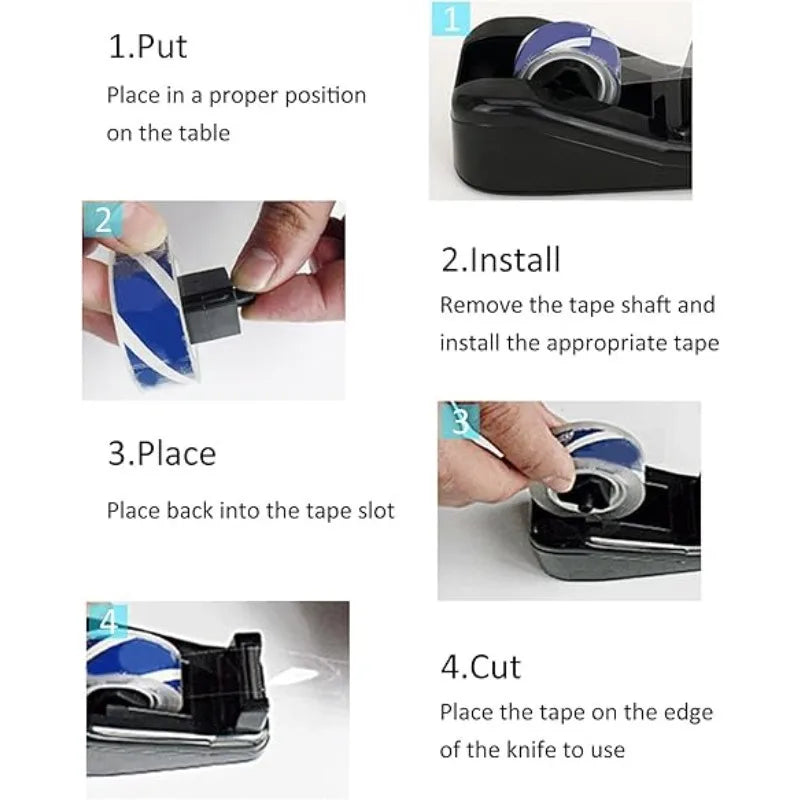 1.Put

Place in a proper position on the table

1

2

2.Install

Remove the tape shaft and install the appropriate tape

3.Place

Place back into the tape slot

3

4

4.Cut

Place the tape on the edge of the knife to use