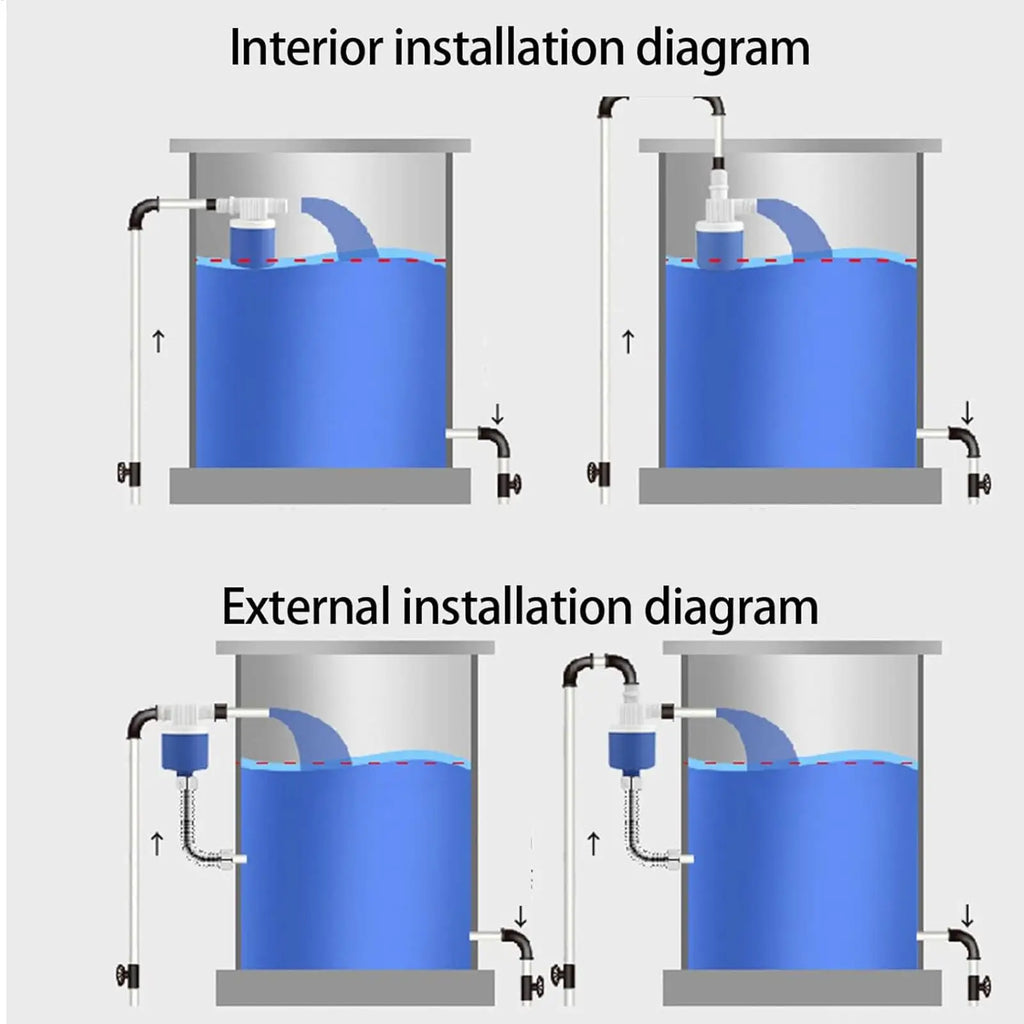 Interior installation diagram

External installation diagram