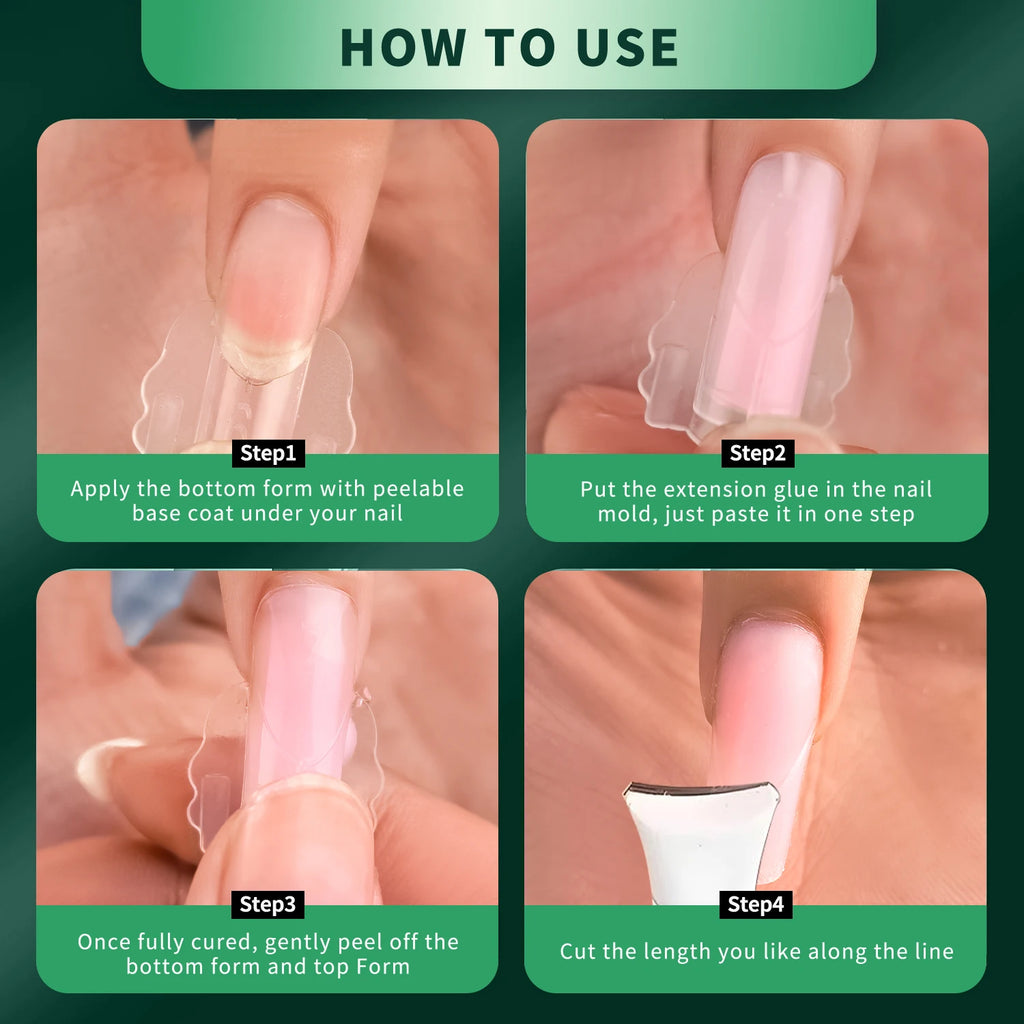 HOW TO USE

Step1
Apply the bottom form with peelable base coat under your nail

Step2
Put the extension glue in the nail mold, just paste it in one step

Step3
Once fully cured, gently peel off the bottom form and top Form

Step4
Cut the length you like along the line