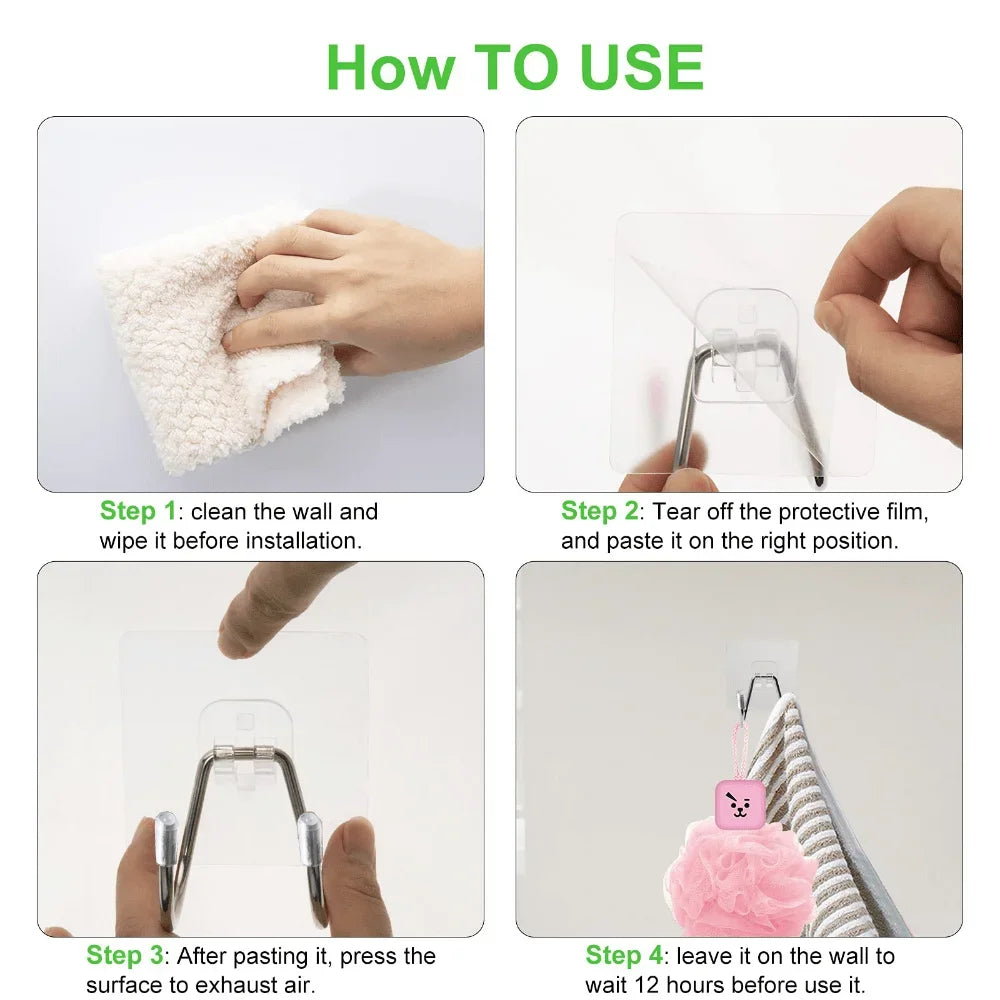 How TO USE

Step 1: clean the wall and wipe it before installation.

Step 2: Tear off the protective film, and paste it on the right position.

Step 3: After pasting it, press the surface to exhaust air.

Step 4: leave it on the wall to wait 12 hours before use it.