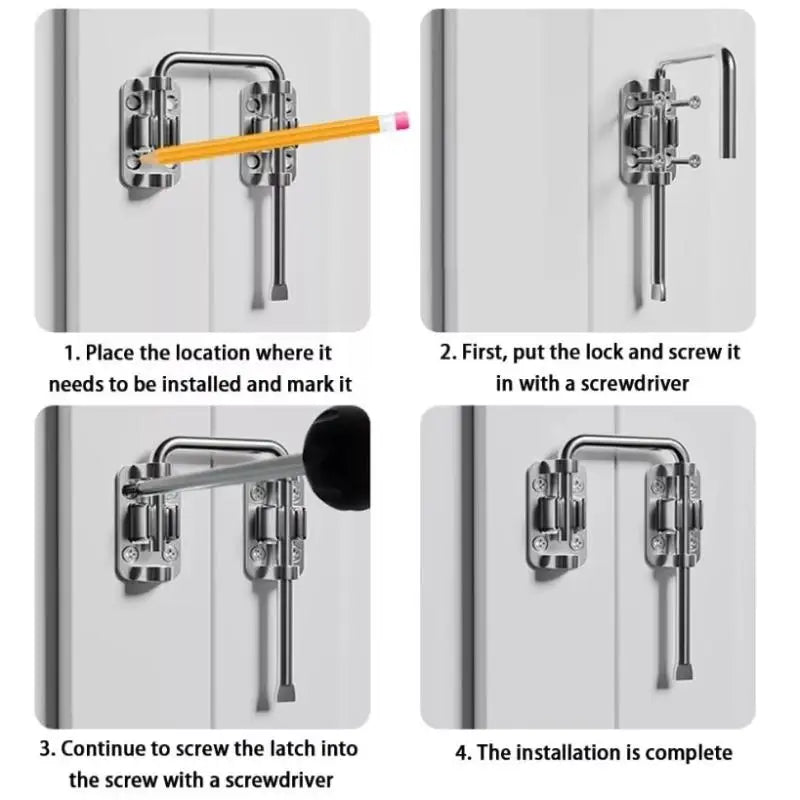 1. Place the location where it needs to be installed and mark it

2. First, put the lock and screw it in with a screwdriver

3. Continue to screw the latch into the screw with a screwdriver

4. The installation is complete