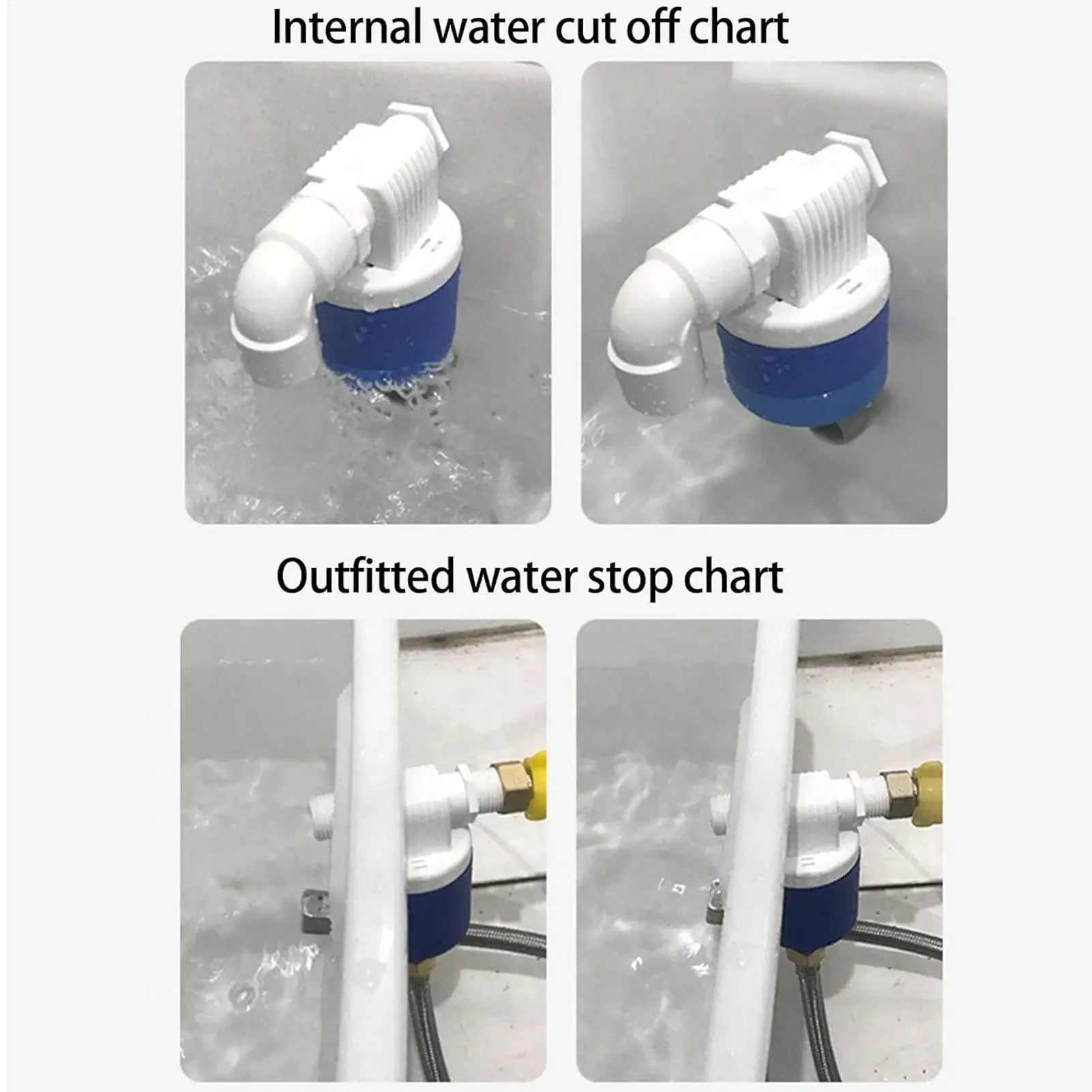 Internal water cut off chart

Outfitted water stop chart