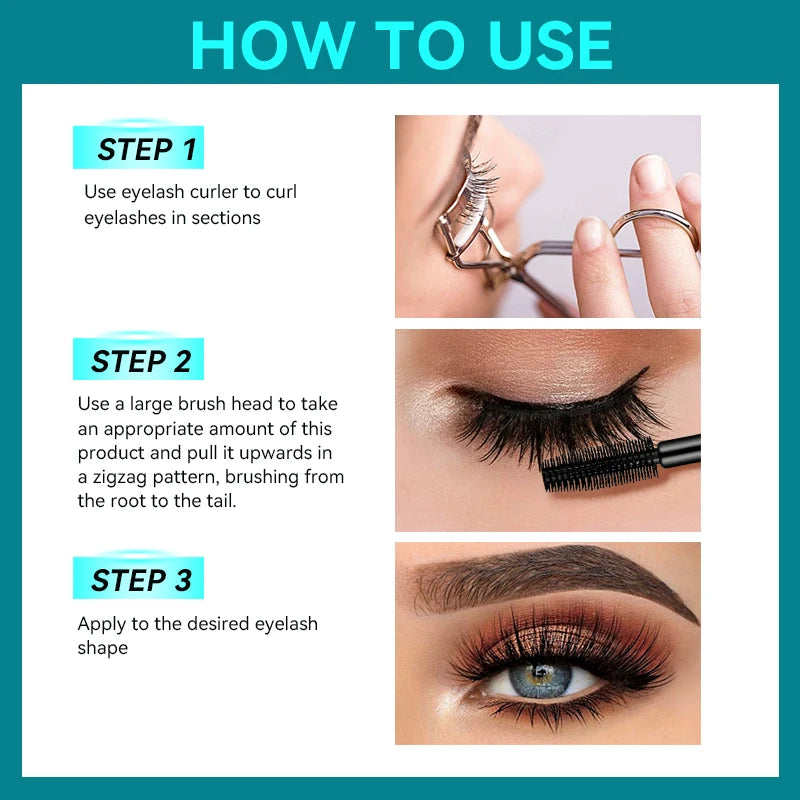 HOW TO USE

STEP 1

Use eyelash curler to curl eyelashes in sections

STEP 2

Use a large brush head to take an appropriate amount of this product and pull it upwards in a zigzag pattern, brushing from the root to the tail.

STEP 3

Apply to the desired eyelash shape