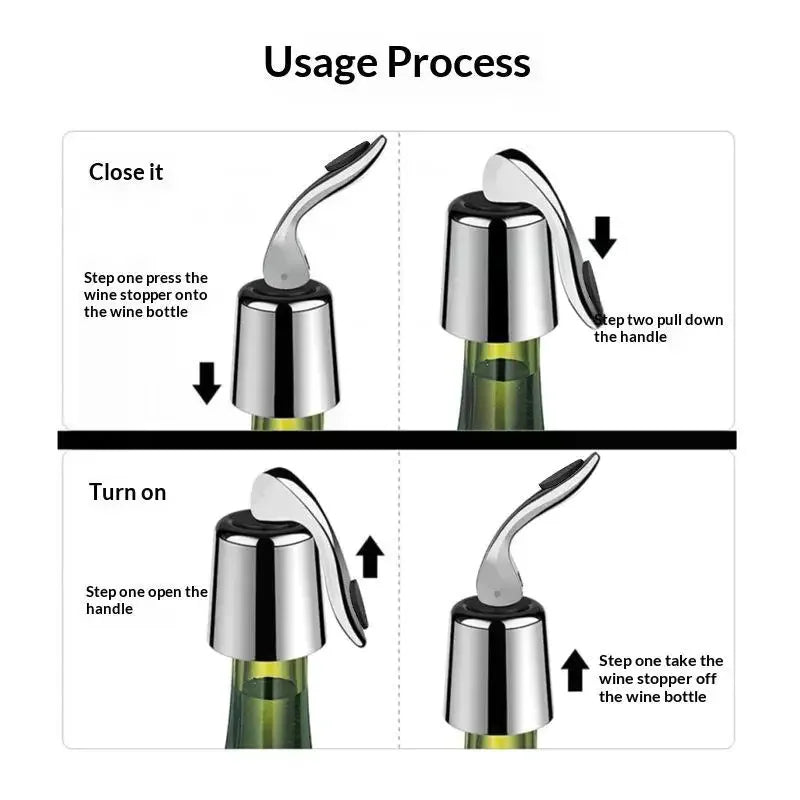 Usage Process

Close it

Step one press the wine stopper onto the wine bottle

Step two pull down the handle

Turn on

Step one open the handle

Step one take the wine stopper off the wine bottle