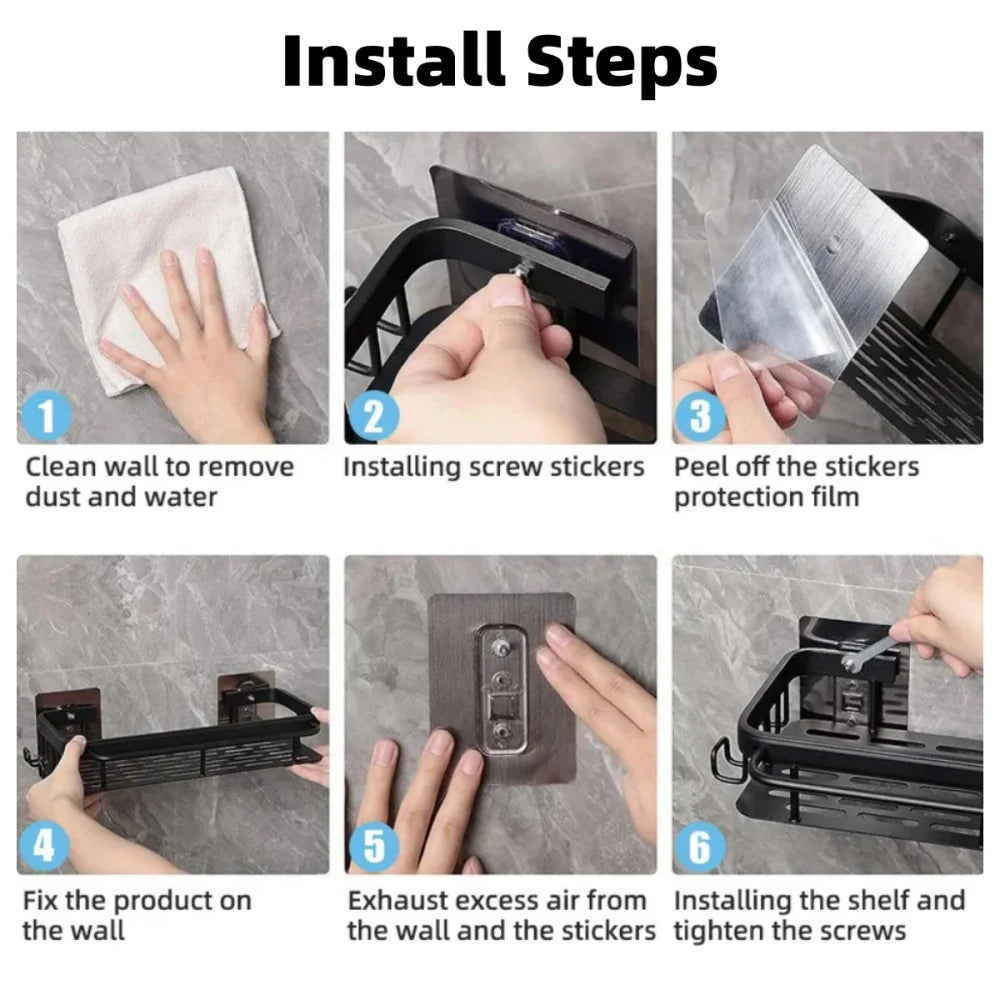 Install Steps

1
Clean wall to remove dust and water

2
Installing screw stickers

3
Peel off the stickers protection film

4
Fix the product on the wall

5
Exhaust excess air from the wall and the stickers

6
Installing the shelf and tighten the screws