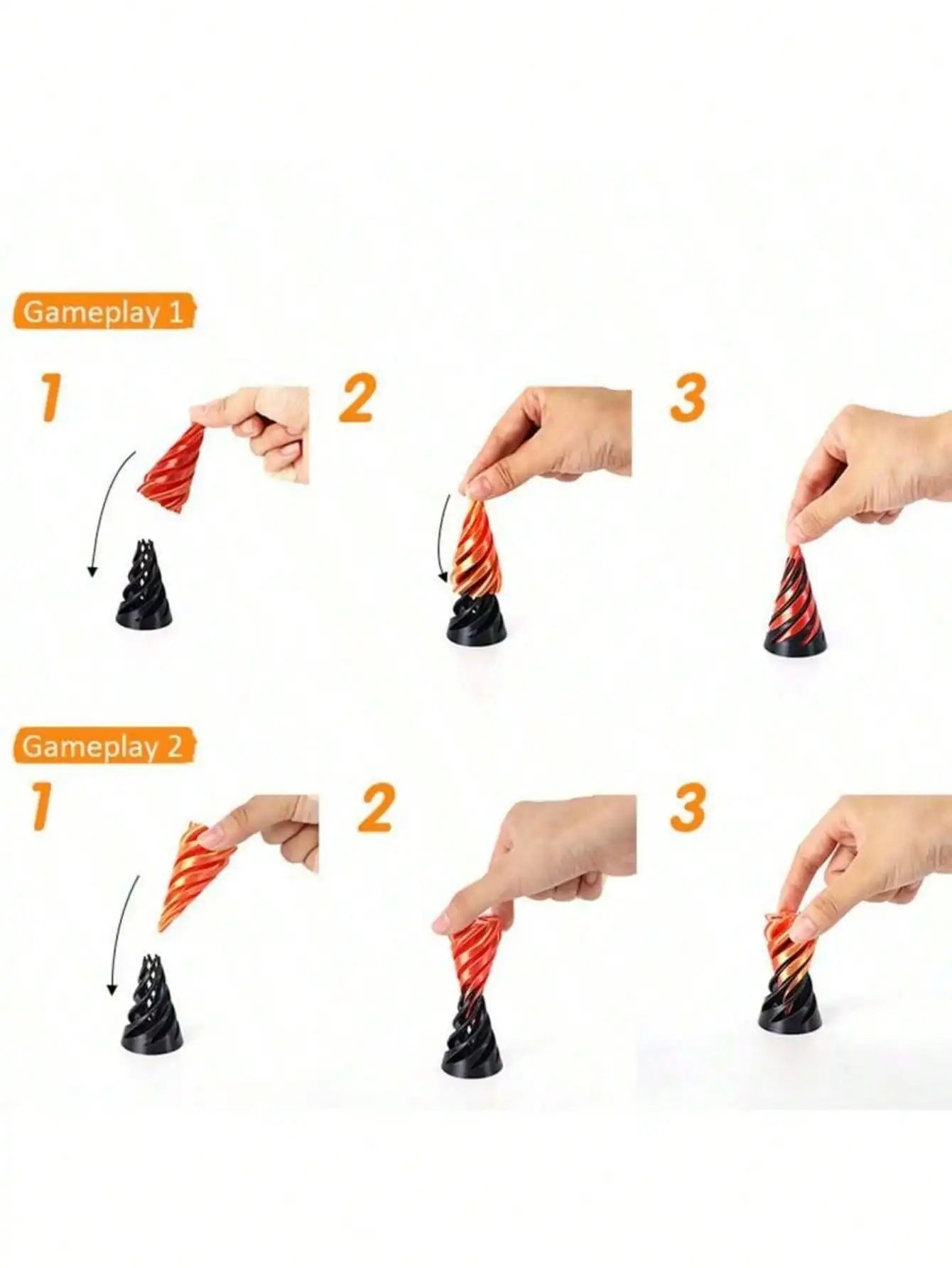 Gameplay 1

1

2

3

Gameplay 2

1

2

3