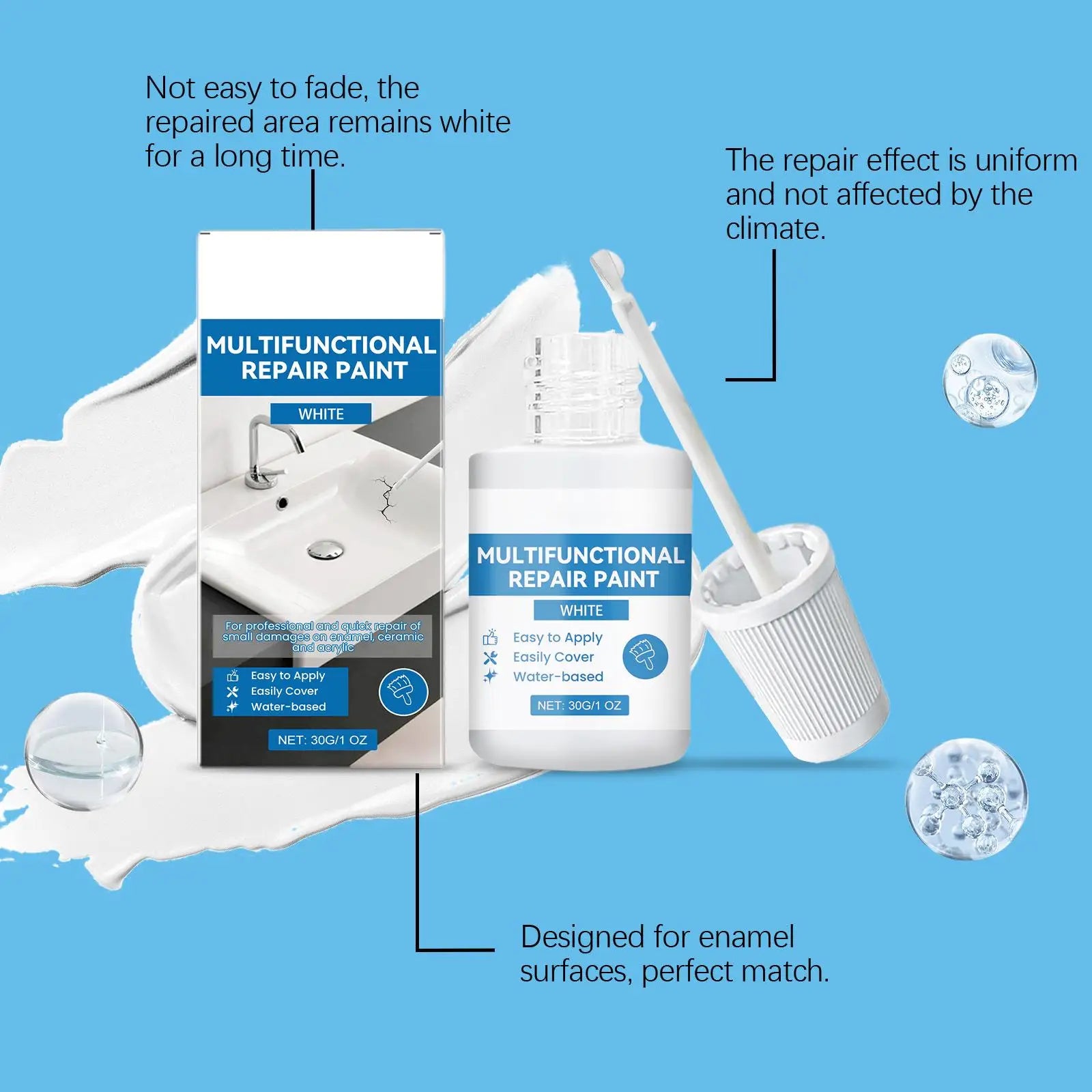 Not easy to fade, the repaired area remains white for a long time.

The repair effect is uniform and not affected by the climate.

MULTIFUNCTIONAL REPAIR PAINT

WHITE

For professional and quick repair of small damages on enamel, ceramic and acrylic

Easy to Apply
Easily Cover
Water-based

NET: 30G/1 OZ

MULTIFUNCTIONAL REPAIR PAINT

WHITE

Easy to Apply
Easily Cover
Water-based

NET: 30G/1 OZ

Designed for enamel surfaces, perfect match.