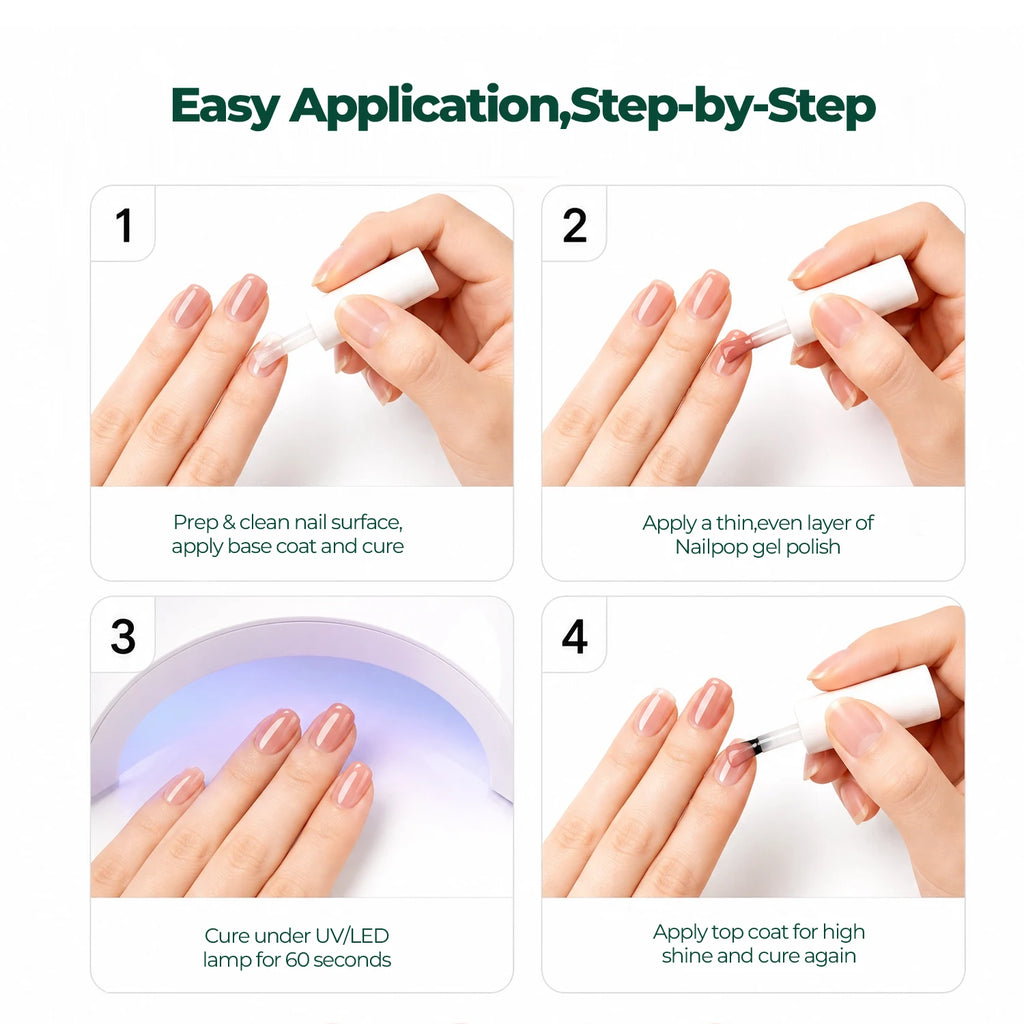 Easy Application,Step-by-Step

1

Prep & clean nail surface, apply base coat and cure

2

Apply a thin,even layer of Nailpop gel polish

3

Cure under UV/LED lamp for 60 seconds

4

Apply top coat for high shine and cure again