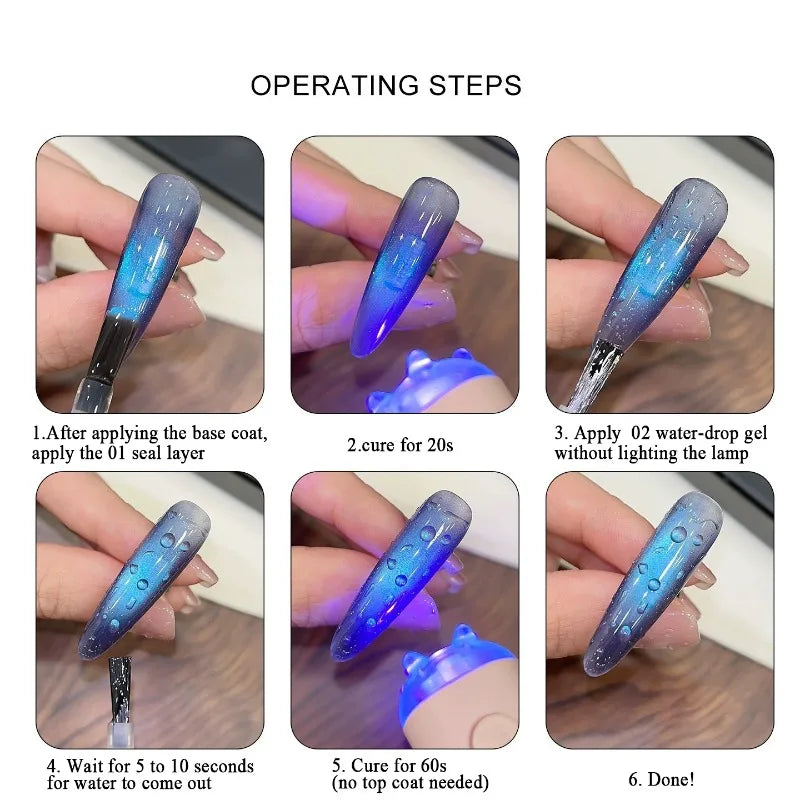 OPERATING STEPS

1.After applying the base coat, apply the 01 seal layer

2.cure for 20s

3. Apply 02 water-drop gel without lighting the lamp

4. Wait for 5 to 10 seconds for water to come out

5. Cure for 60s (no top coat needed)

6. Done!