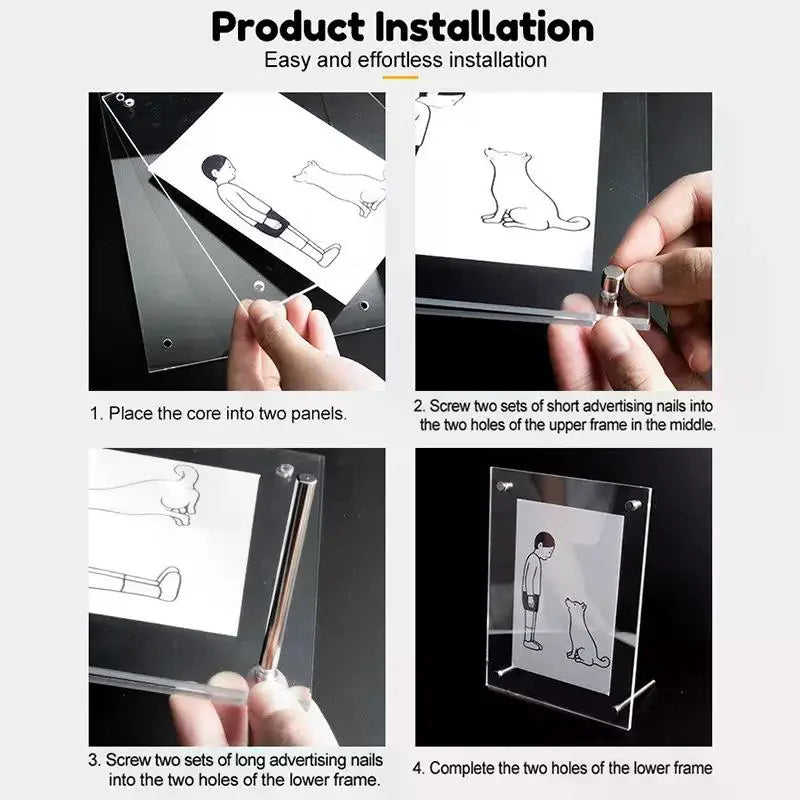 Product Installation

Easy and effortless installation

1. Place the core into two panels.

2. Screw two sets of short advertising nails into the two holes of the upper frame in the middle.

3. Screw two sets of long advertising nails into the two holes of the lower frame.

4. Complete the two holes of the lower frame