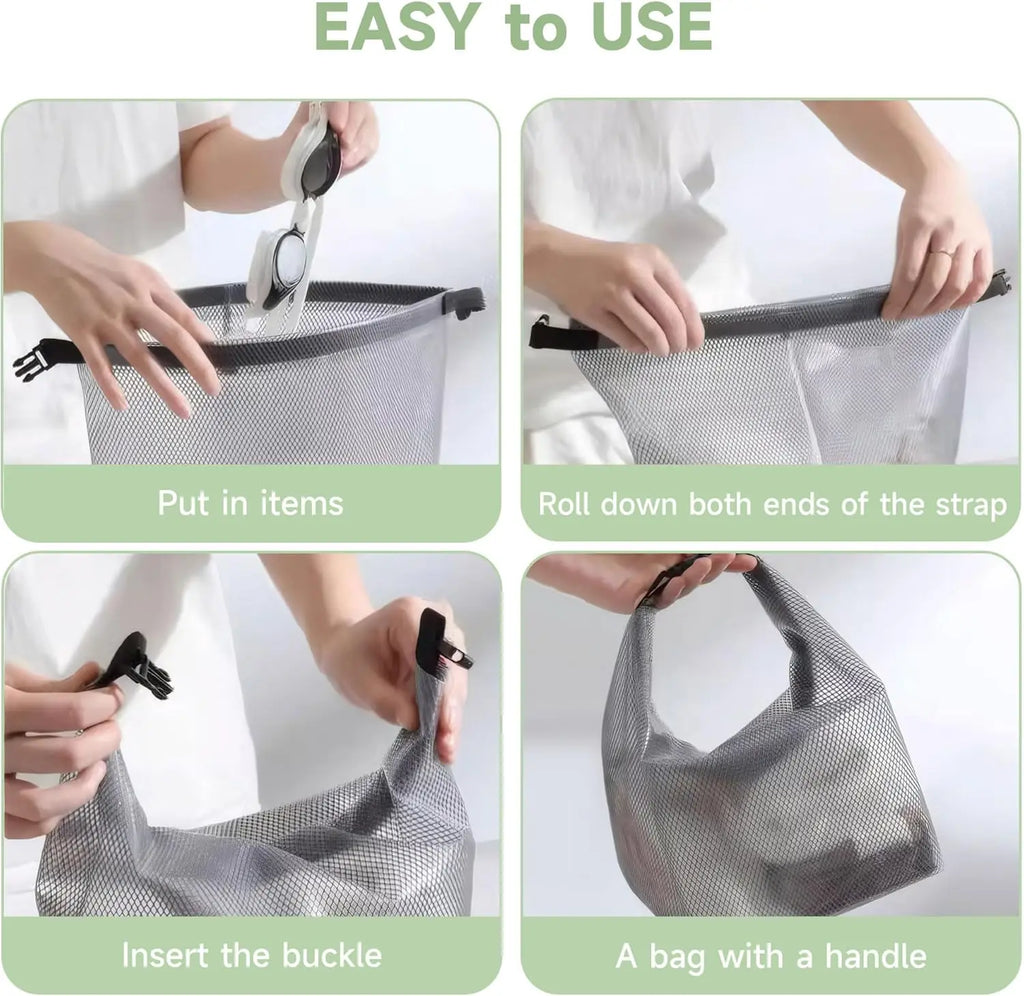 EASY to USE

Put in items

Roll down both ends of the strap

Insert the buckle

A bag with a handle