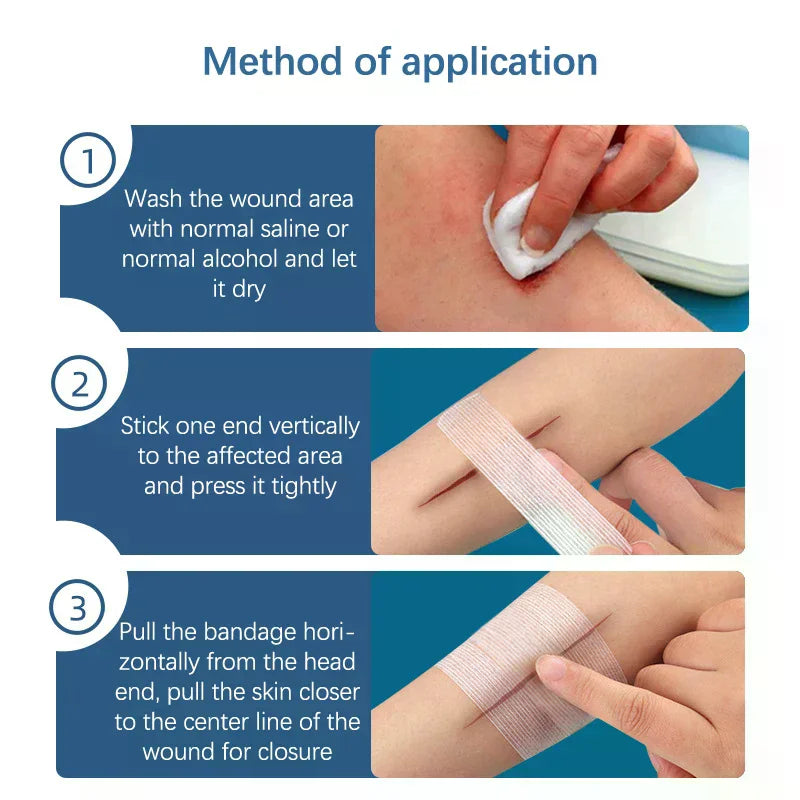 Method of application

1

Wash the wound area with normal saline or normal alcohol and let it dry

2

Stick one end vertically to the affected area and press it tightly

3

Pull the bandage horizontally from the head end, pull the skin closer to the center line of the wound for closure