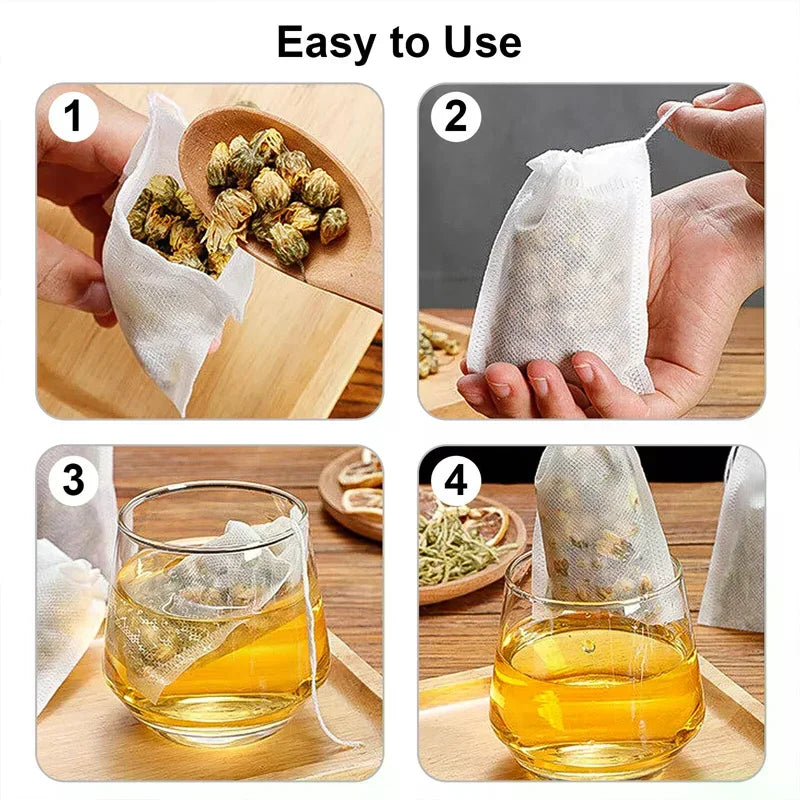 Easy to Use

1

2

3

4