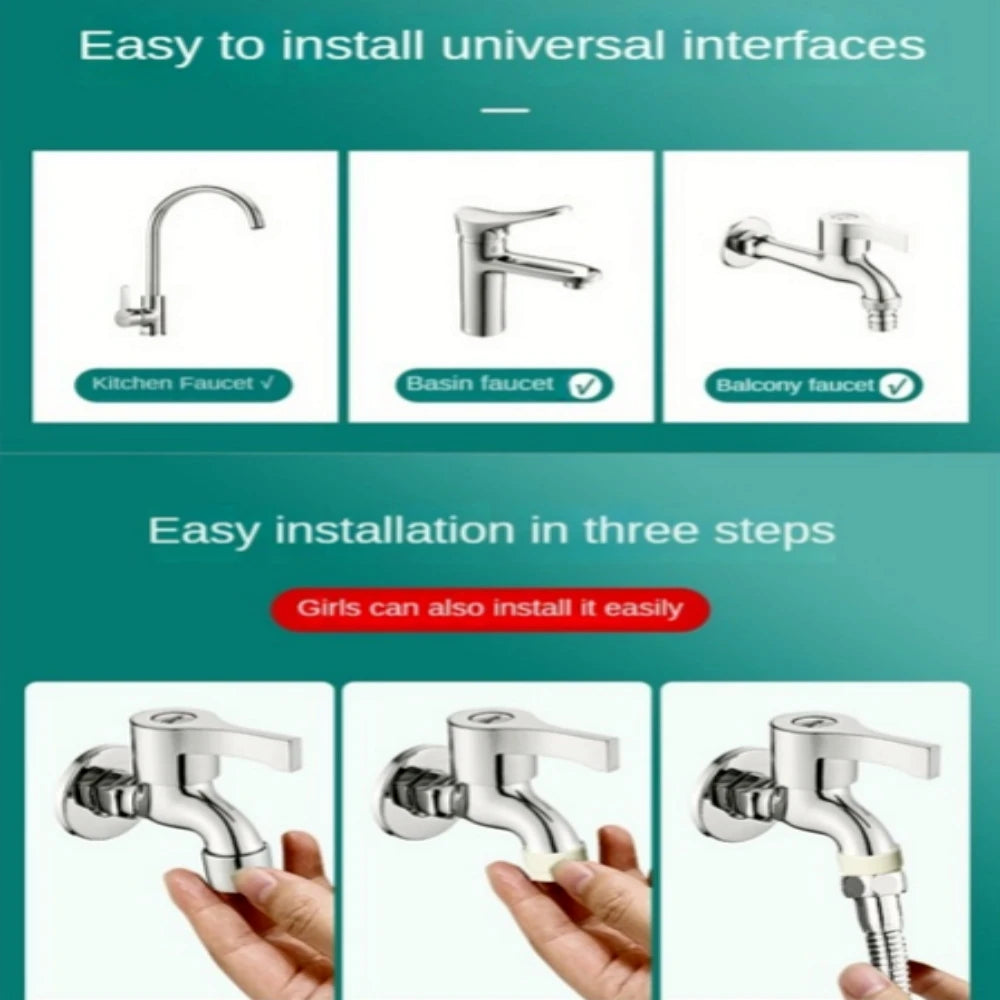 Easy to install universal interfaces

Kitchen Faucet √

Basin faucet ✓

Balcony faucet ✓

Easy installation in three steps

Girls can also install it easily