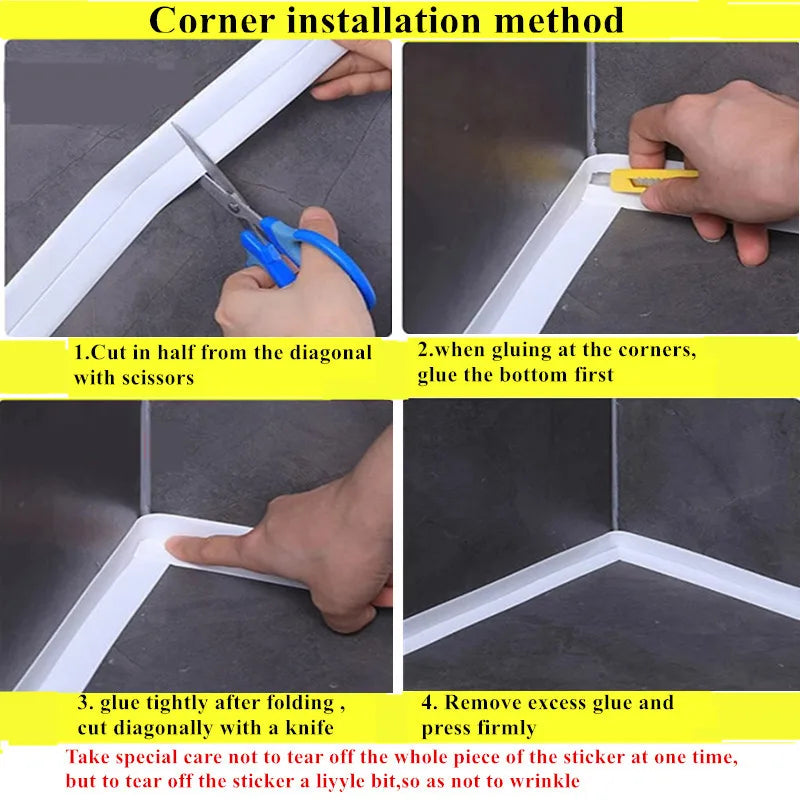 Corner installation method

1.Cut in half from the diagonal with scissors

2.when gluing at the corners, glue the bottom first

3. glue tightly after folding , cut diagonally with a knife

4. Remove excess glue and press firmly

Take special care not to tear off the whole piece of the sticker at one time, but to tear off the sticker a liyyle bit,so as not to wrinkle