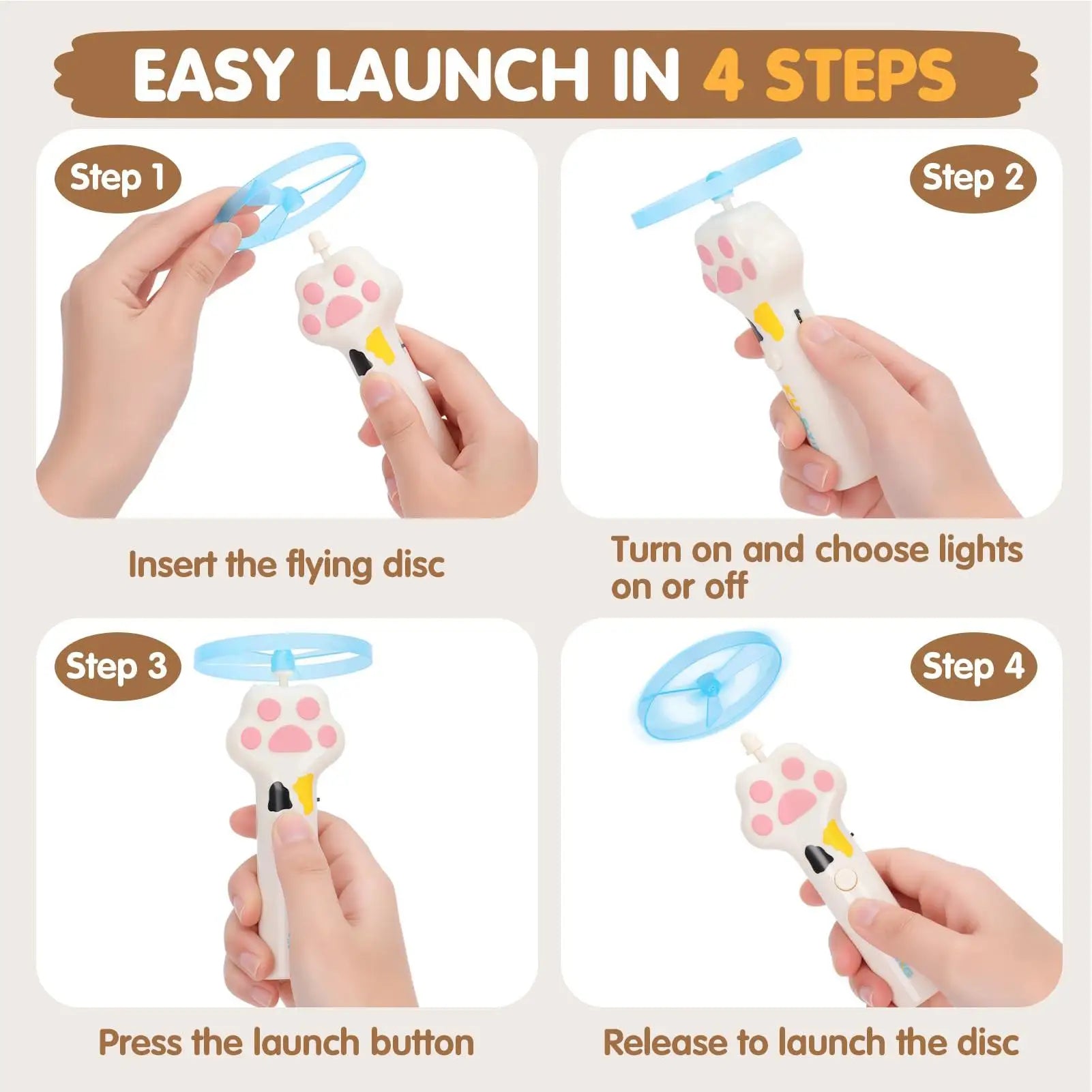 EASY LAUNCH IN 4 STEPS

Step 1

Insert the flying disc

Step 2

Turn on and choose lights on or off

Step 3

Press the launch button

Step 4

Release to launch the disc