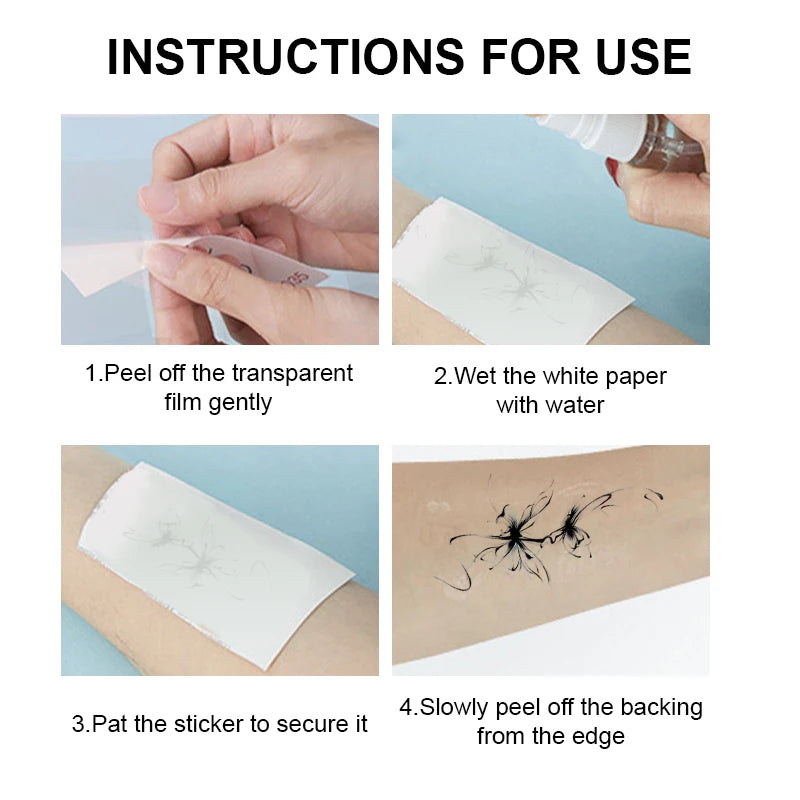 INSTRUCTIONS FOR USE

1.Peel off the transparent film gently

2.Wet the white paper with water

3.Pat the sticker to secure it

4.Slowly peel off the backing from the edge