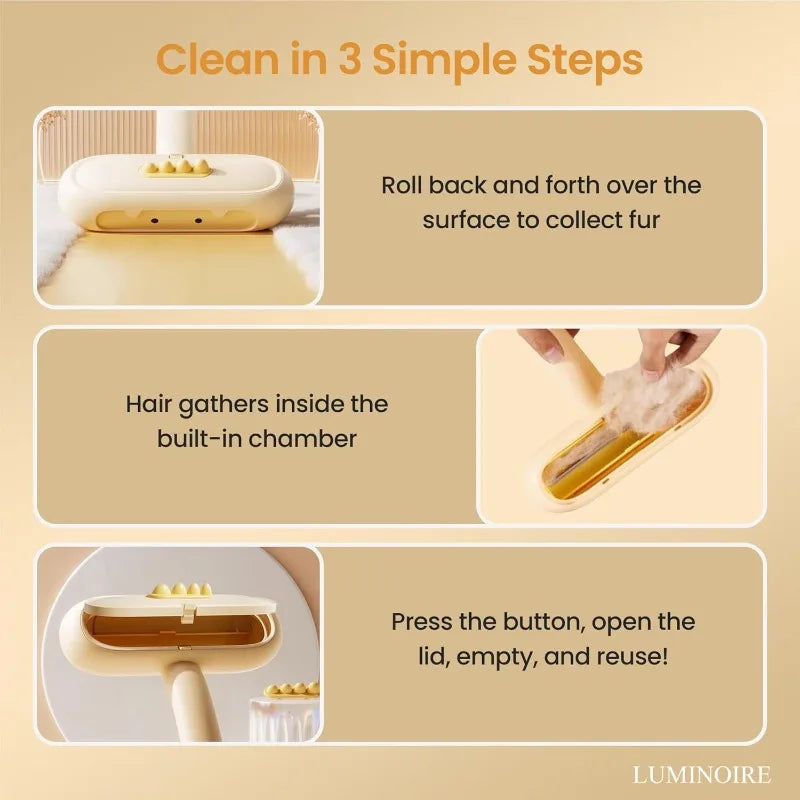 Clean in 3 Simple Steps

Roll back and forth over the surface to collect fur

Hair gathers inside the built-in chamber

Press the button, open the lid, empty, and reuse!

LUMINOIRE