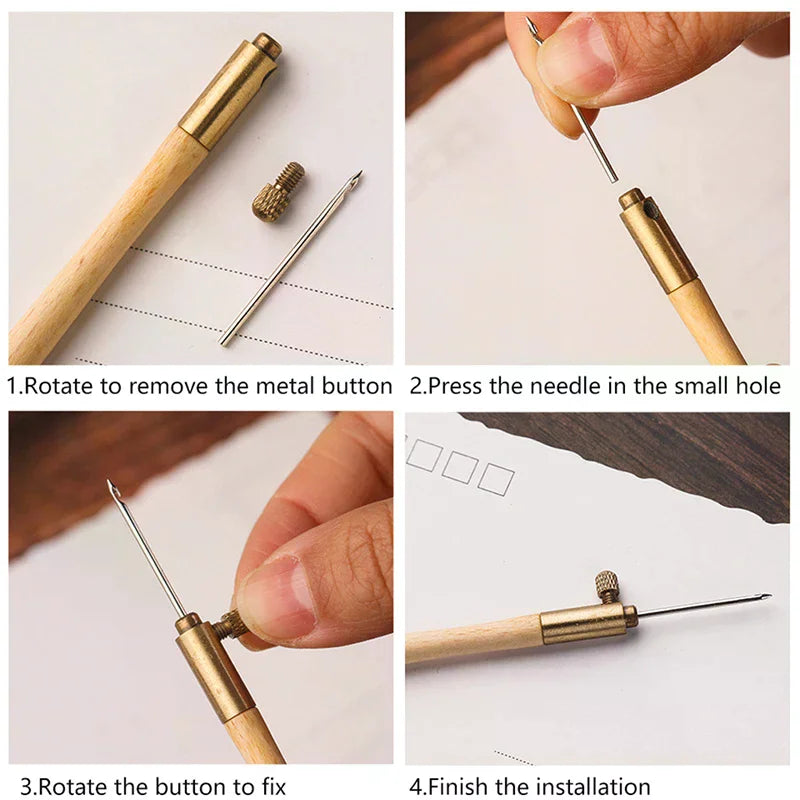 1.Rotate to remove the metal button

2.Press the needle in the small hole

3.Rotate the button to fix

4.Finish the installation